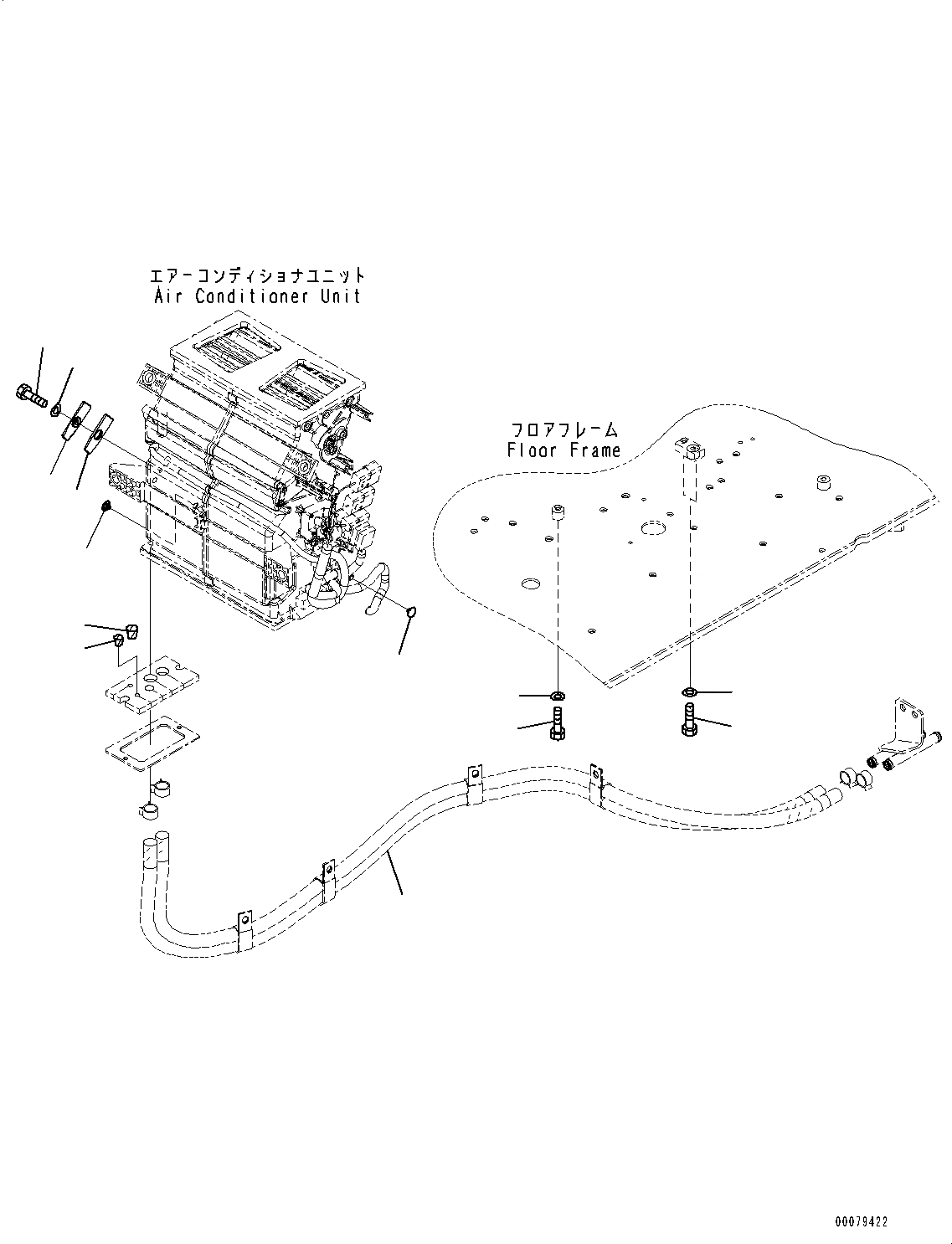 エアーコンディショナユニット
Air Conditioner Unit

フロアフレーム
Floor Frame

00079422