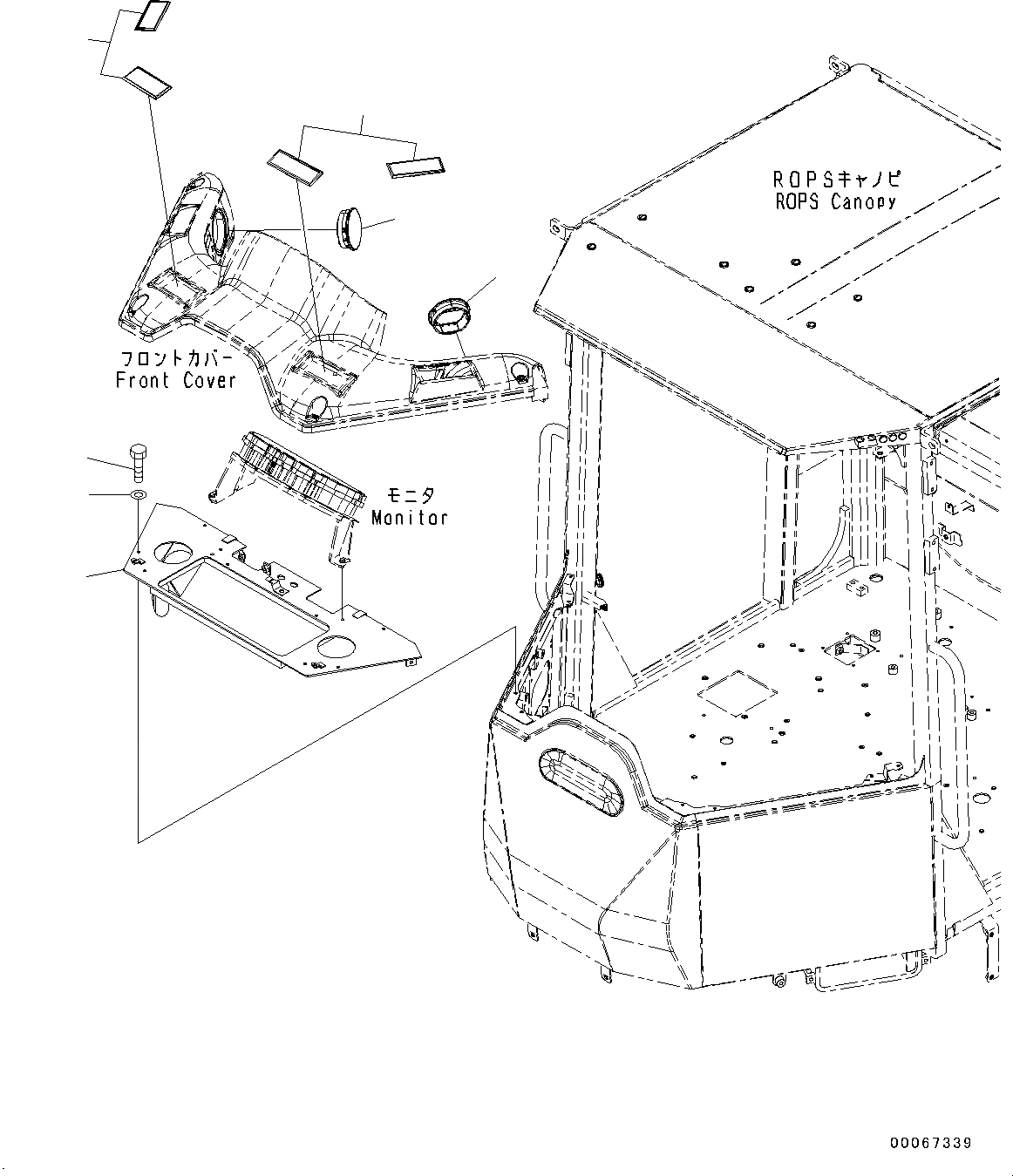 ROPSキャノピ
ROPS Canopy

フロントカバー
Front Cover

モニタ
Monitor

00067339