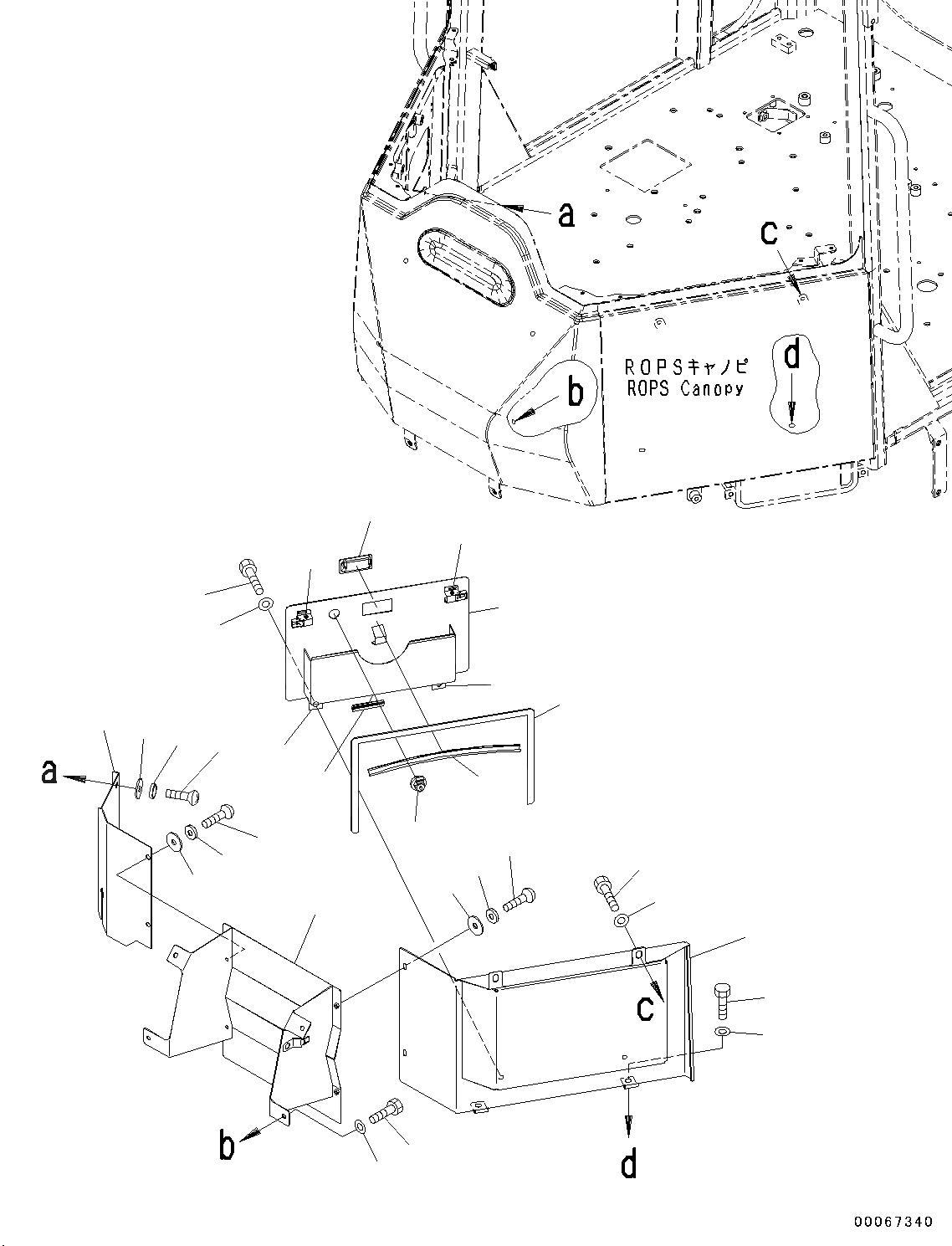 a

c

ROPSキャノピ
ROPS Canopy

d

b

a

c

b

d

00067340