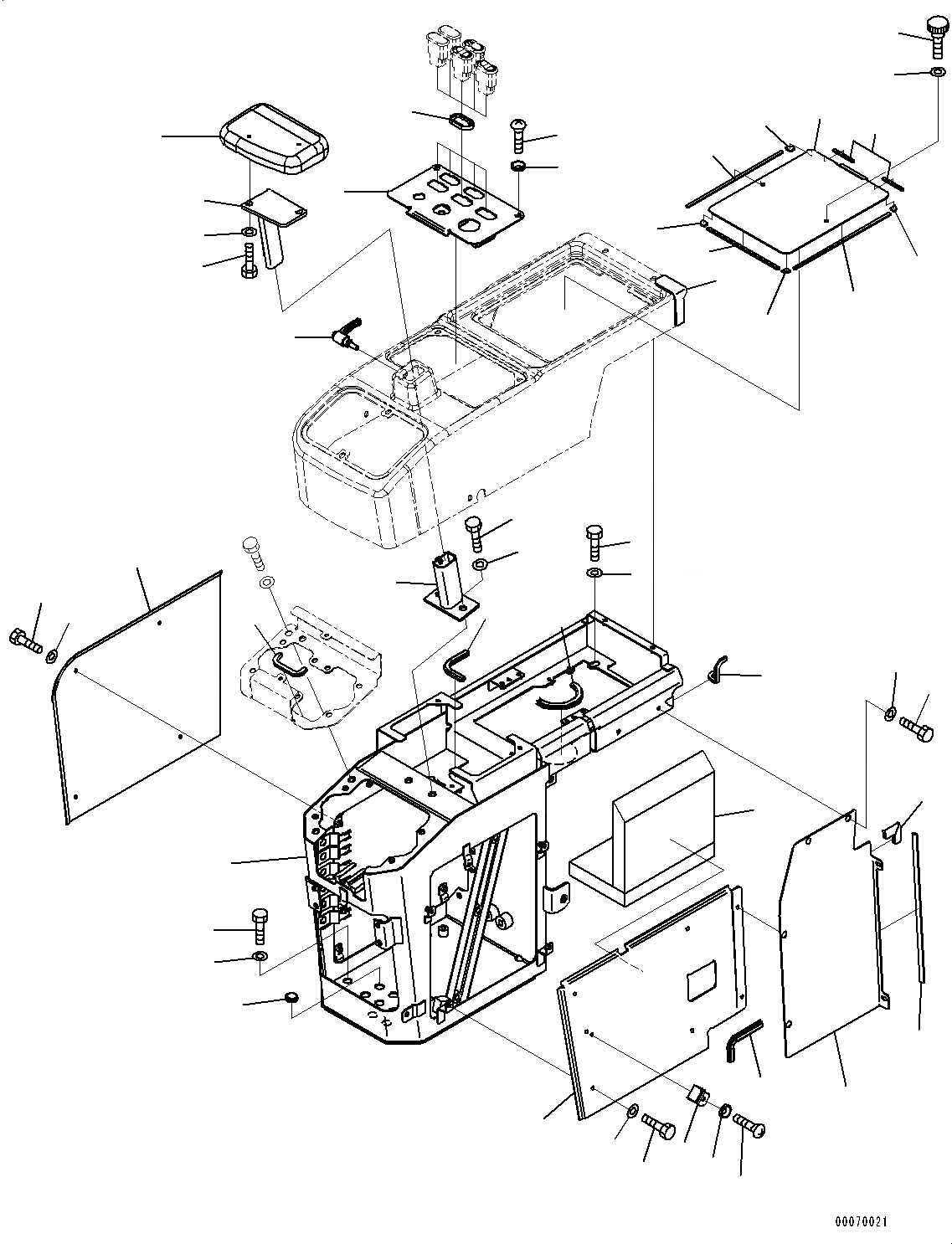 00070021