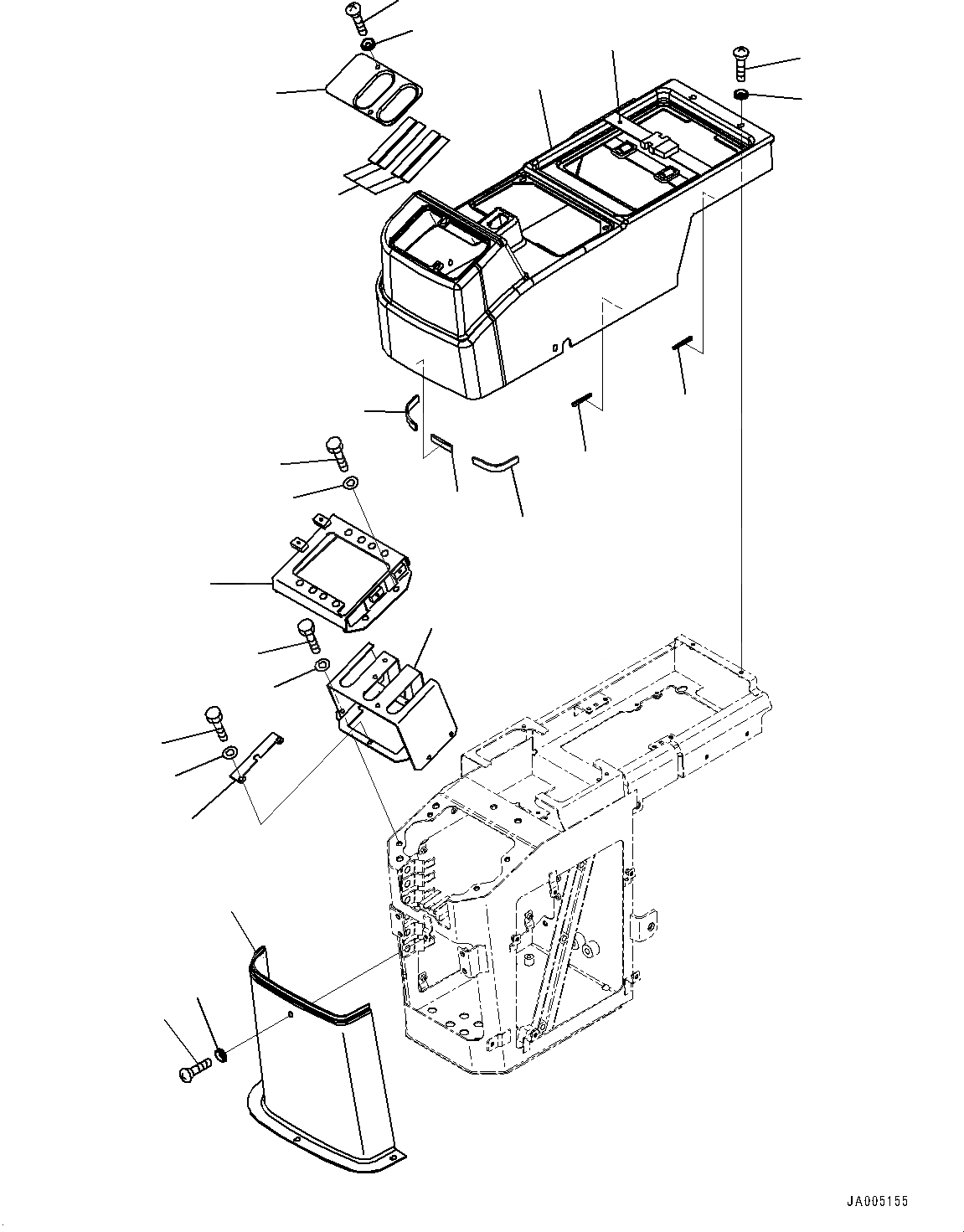 JA005155