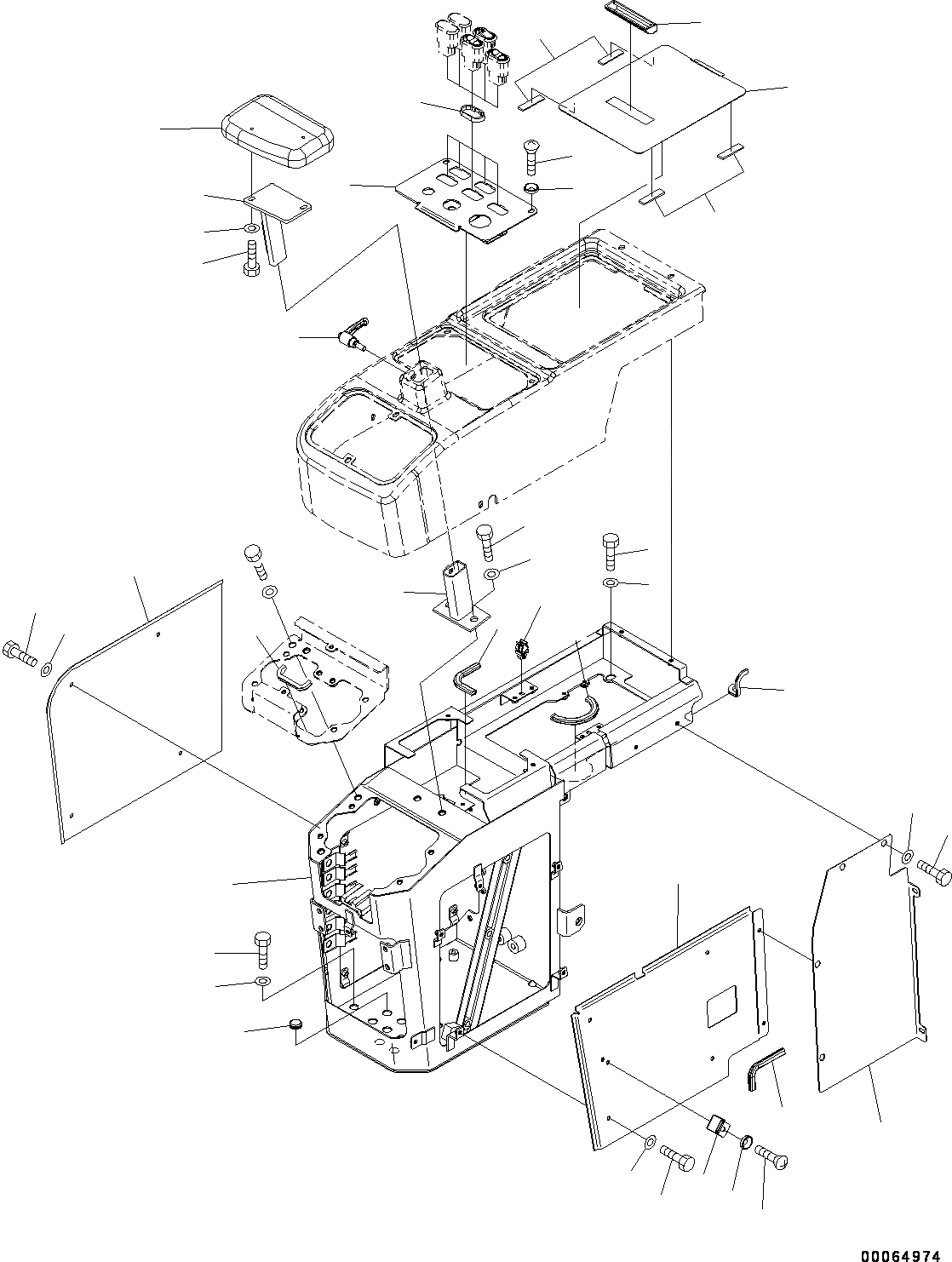 00064974