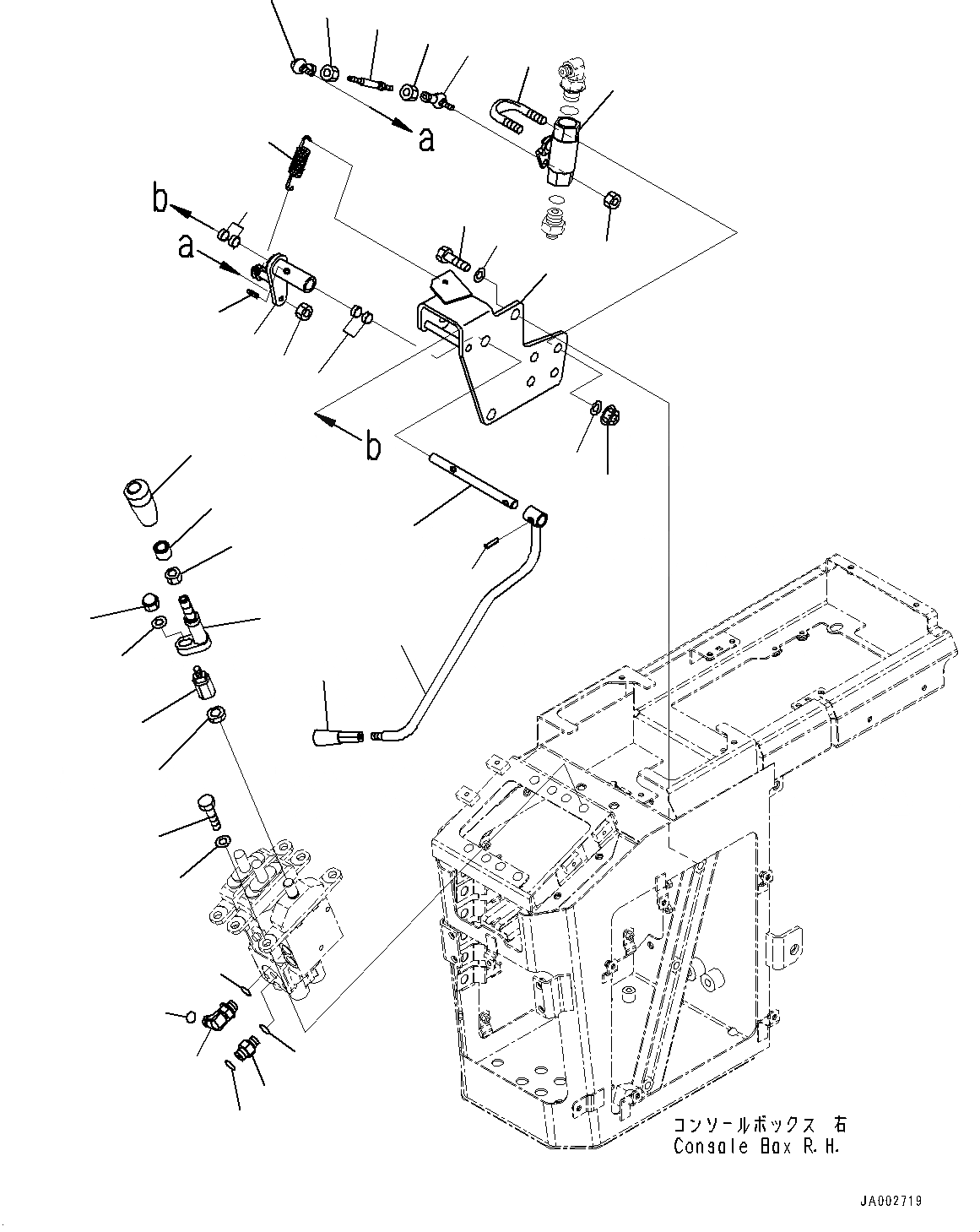 a

b

a

b

コンソールボックス 右
Console Box R.H.

JA002719