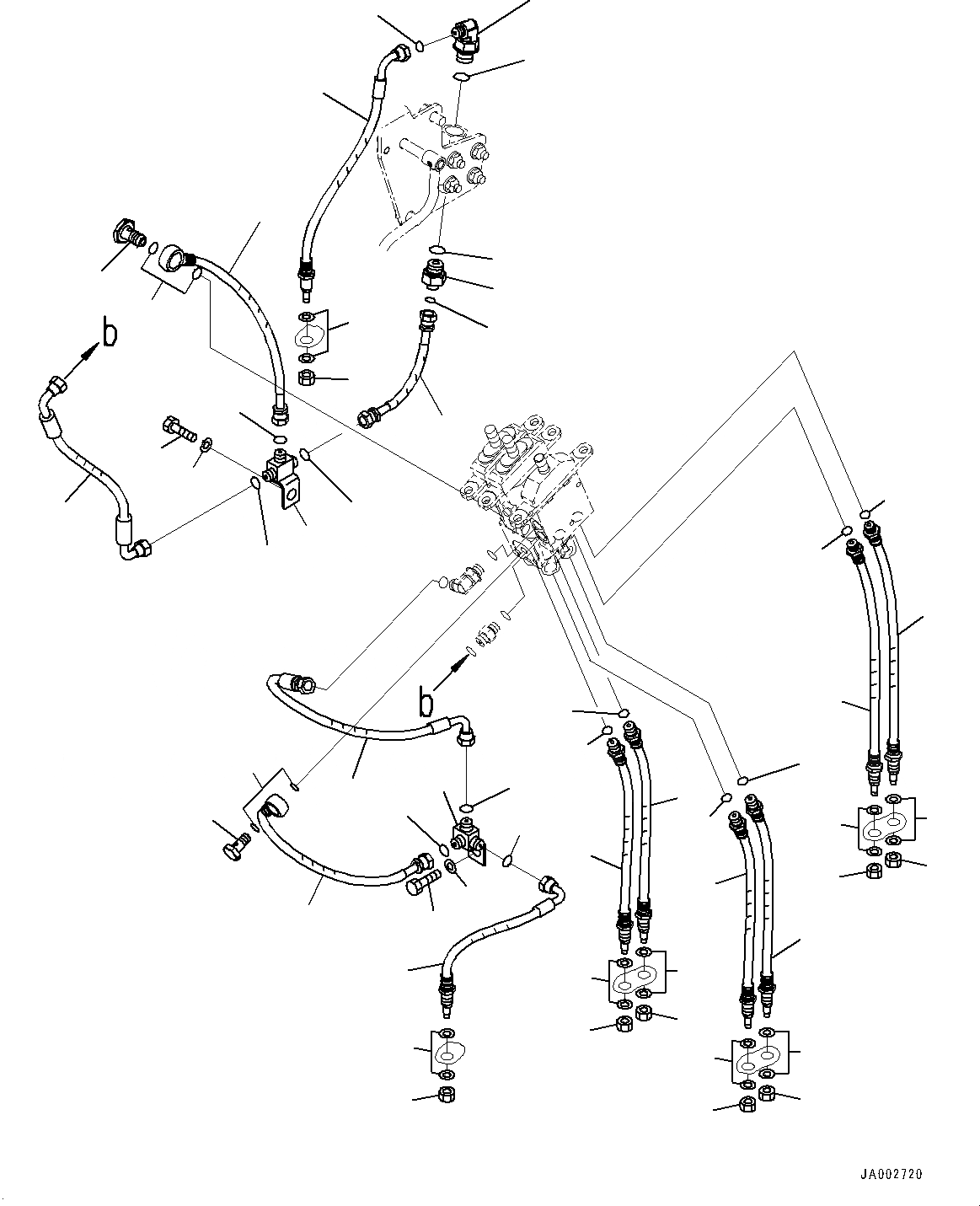 b

b

JA002720