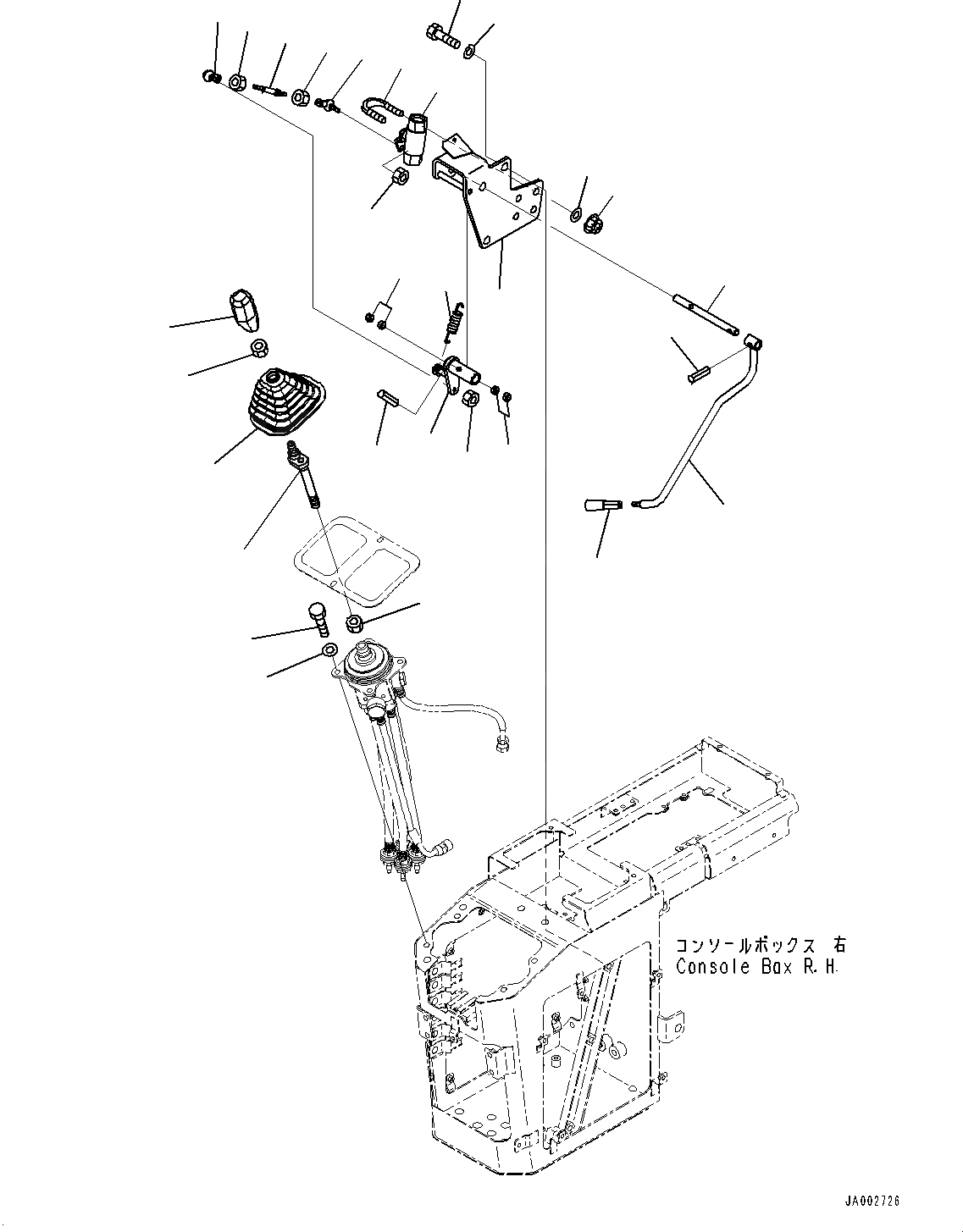 コンソールボックス 右
Console Box R.H.

JA002726