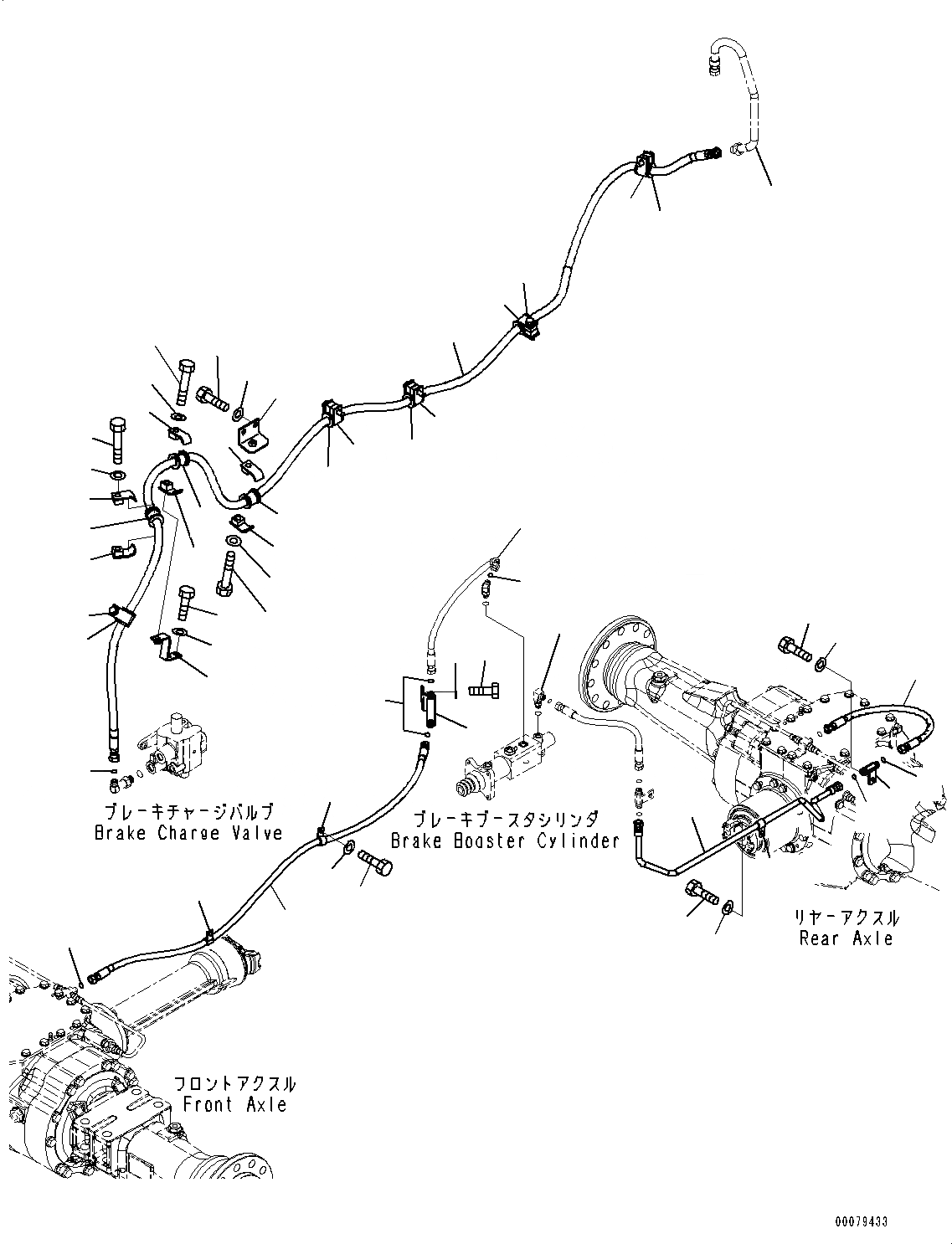 ブレーキチャージバルブ
Brake Charge Valve

ブレーキブースタシリンダ
Brake Booster Cylinder

リヤーアクスル
Rear Axle

フロントアクスル
Front Axle

00079433