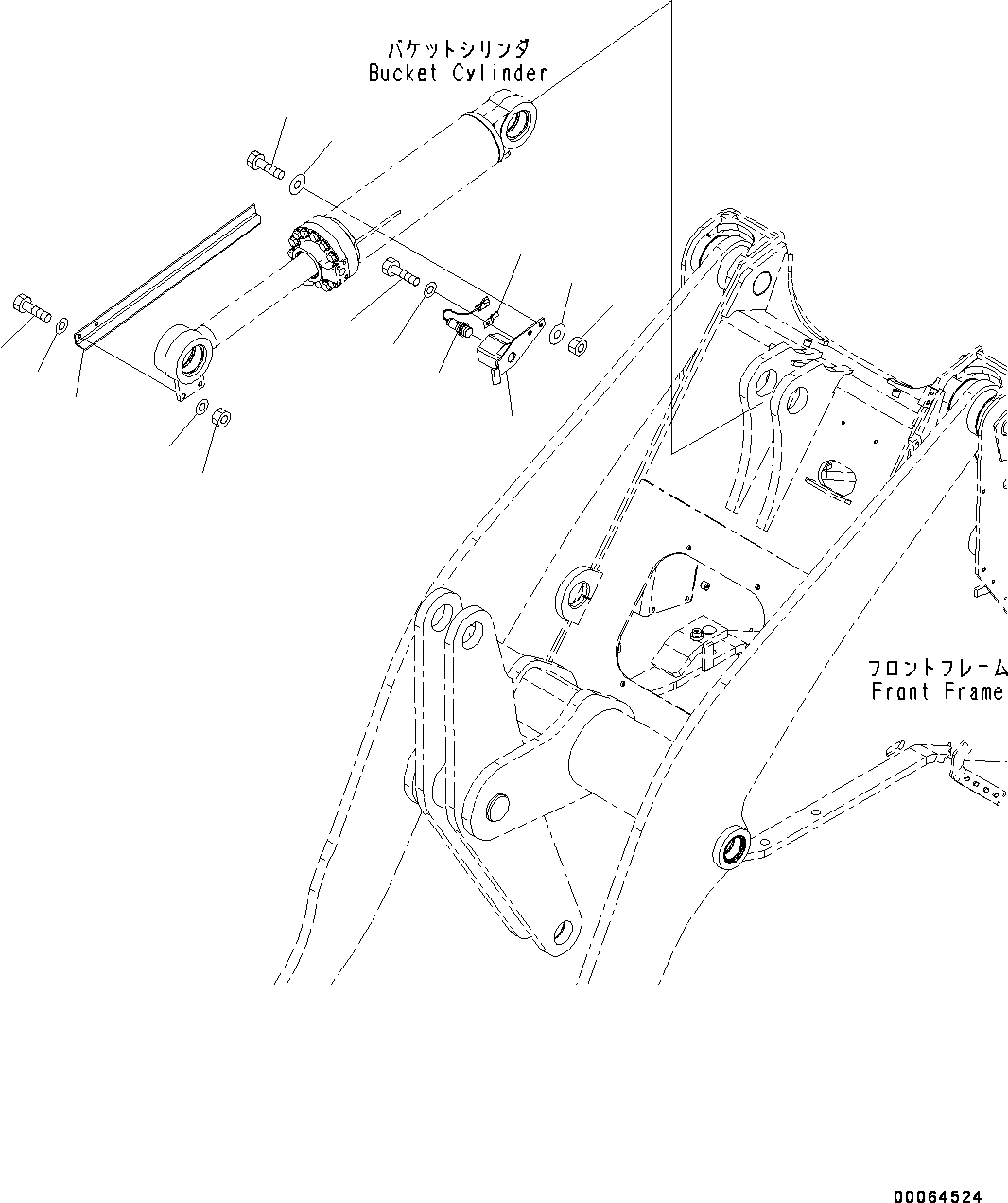 バケットシリンダ
Bucket Cylinder

フロントフレーム
Front Frame

00064524