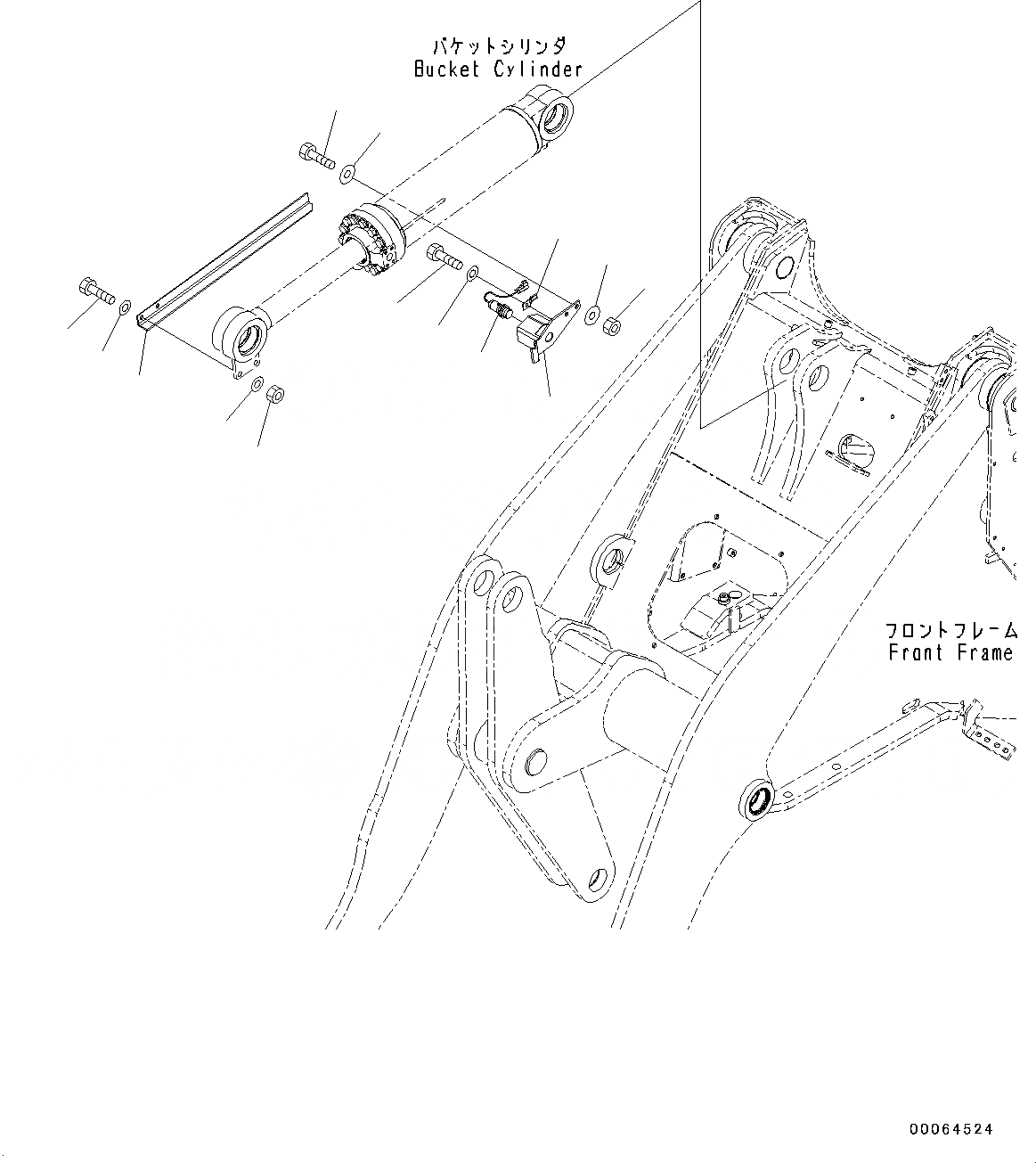 バケットシリンダ
Bucket Cylinder

フロントフレーム
Front Frame

00064524