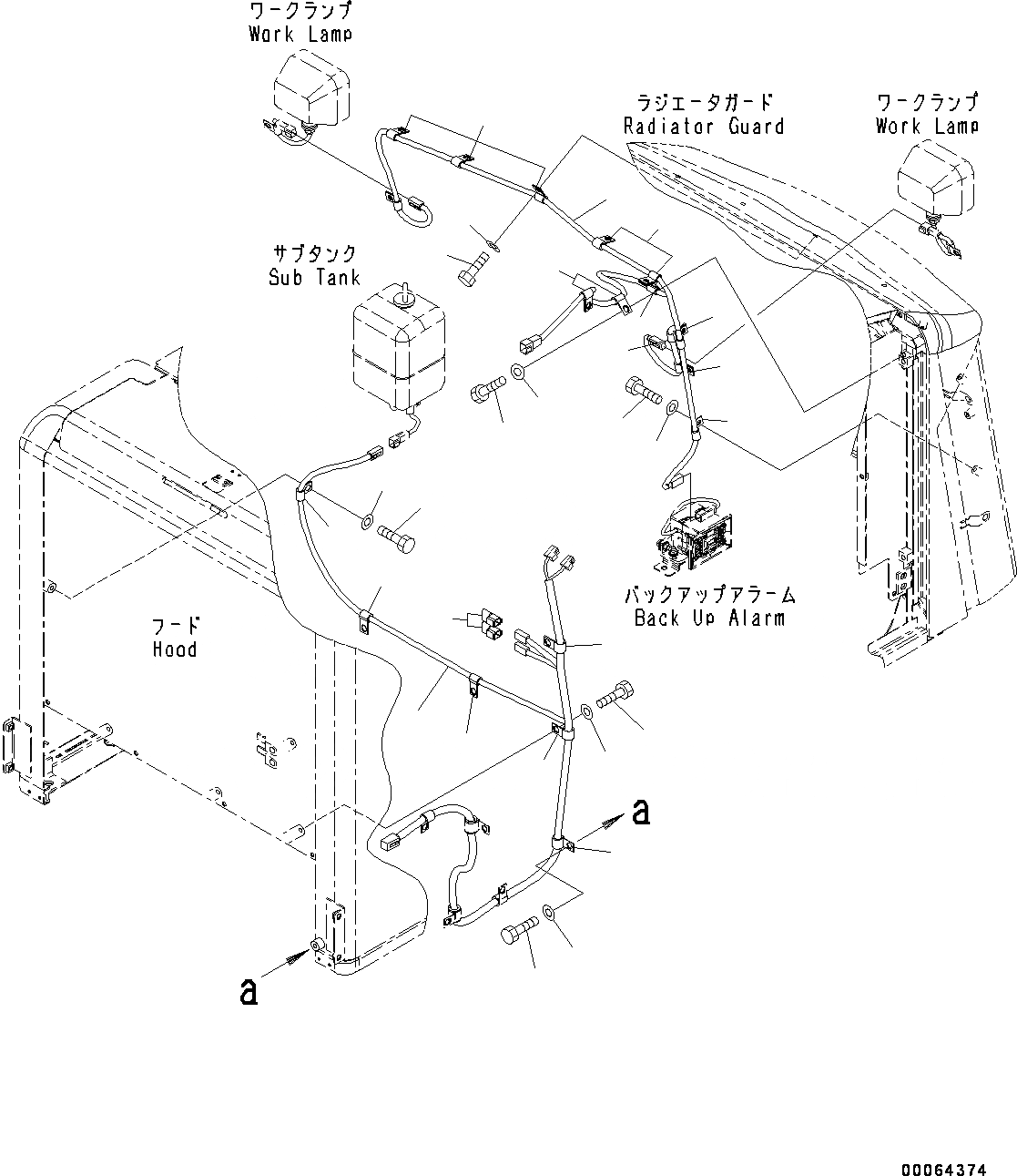 ワークランプ
Work Lamp

ラジエータガード
Radiator Guard

ワークランプ
Work Lamp

サブタンク
Sub Tank

バックアップアラーム
Back Up Alarm

フード
Hood

a

a

00064374