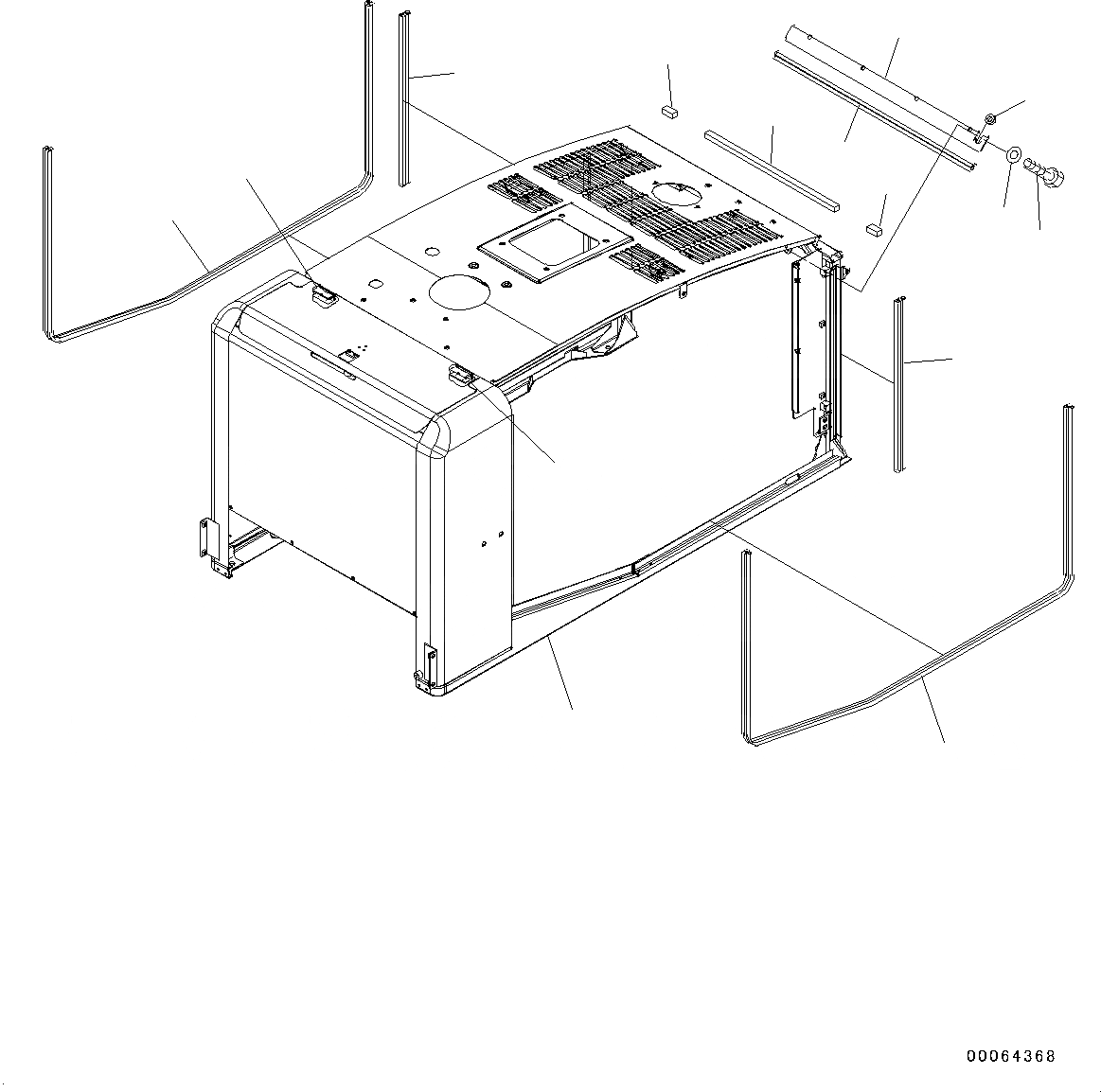 00064368