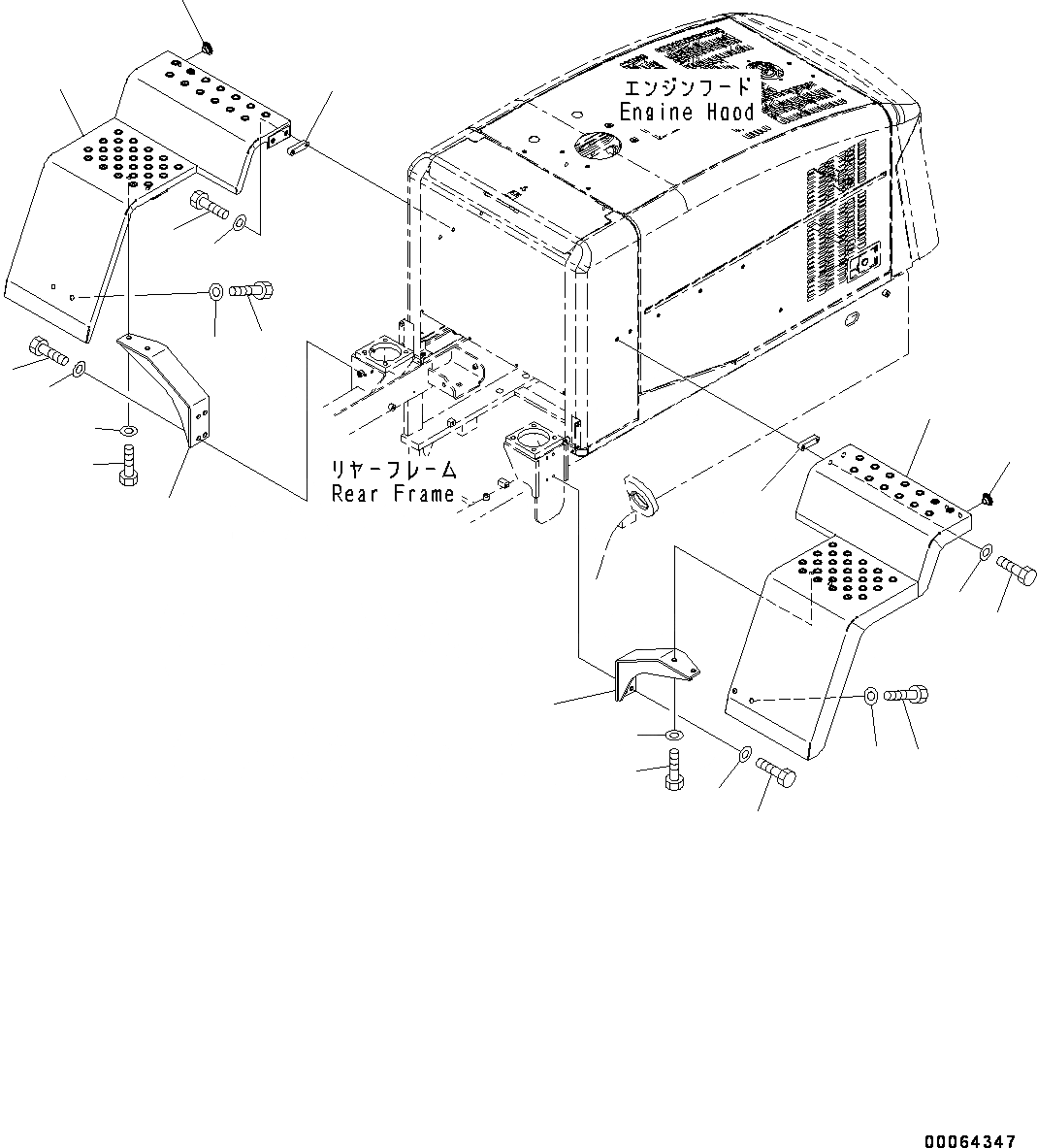 エンジンフード
Engine Hood

リヤーフレーム
Rear Frame

00064347