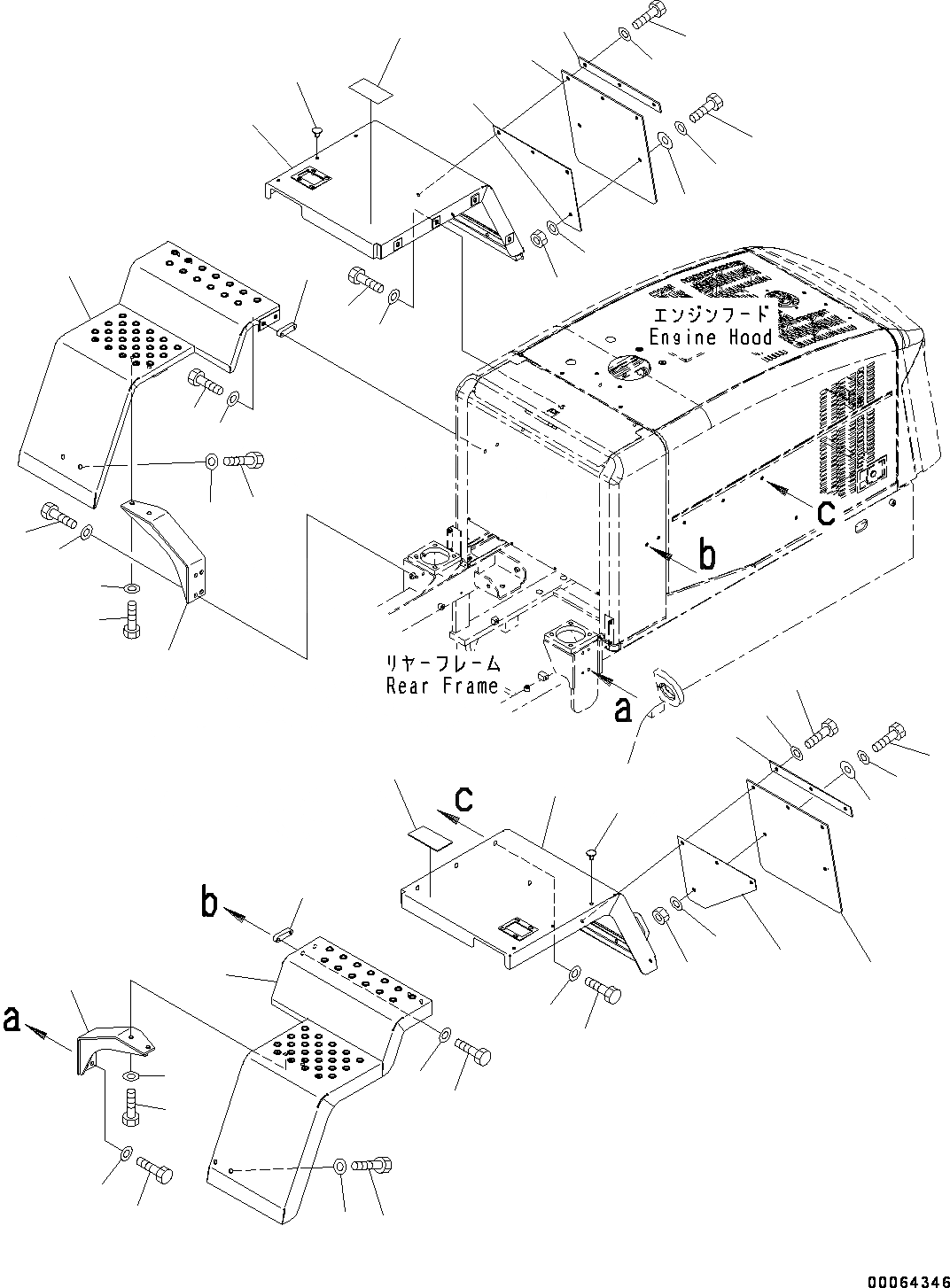 エンジンフード
Engine Hood

c

b

リヤーフレーム
Rear Frame

a

c

b

a

00064346