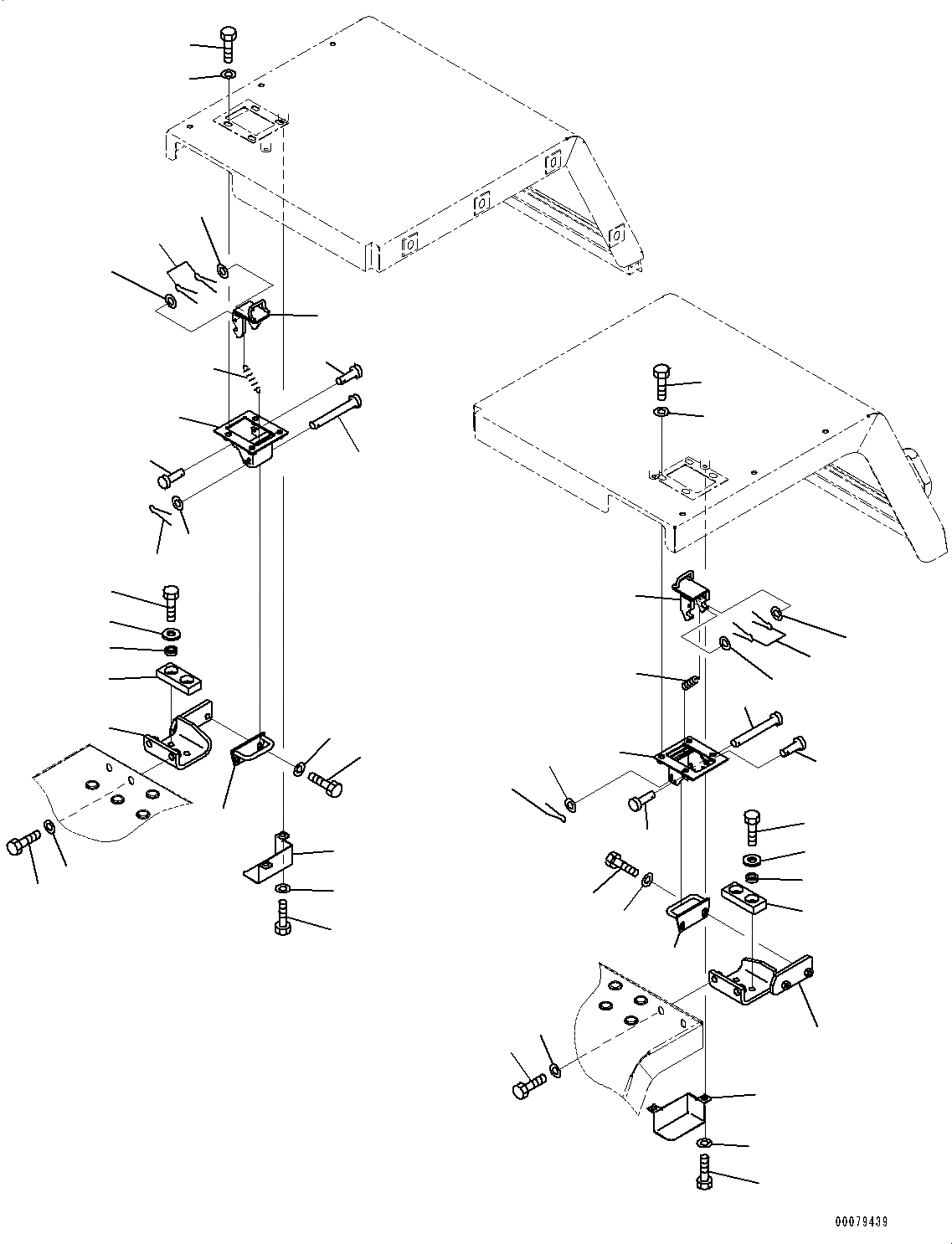 00079439