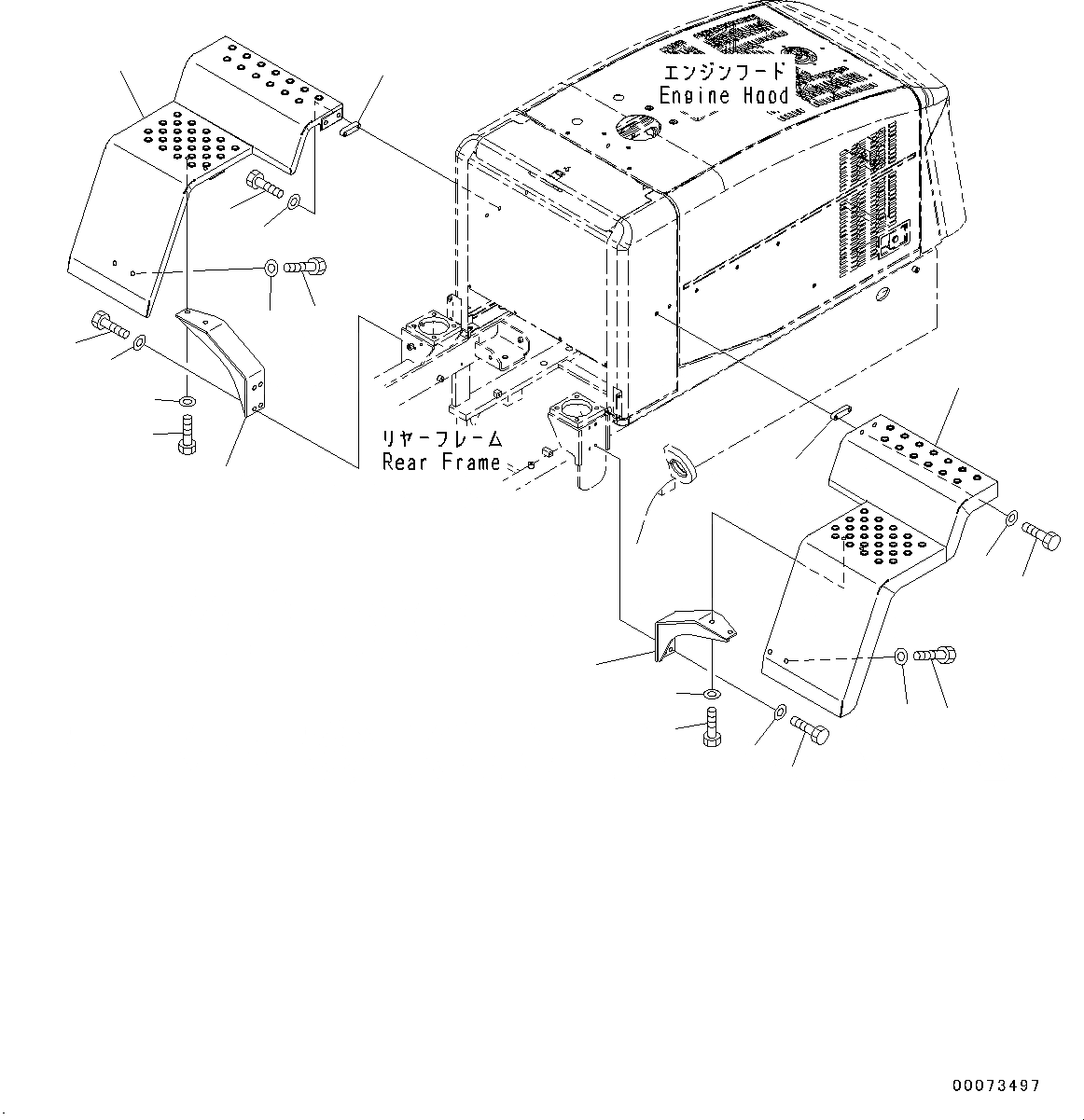 エンジンフード
Engine Hood

リヤーフレーム
Rear Frame

00073497