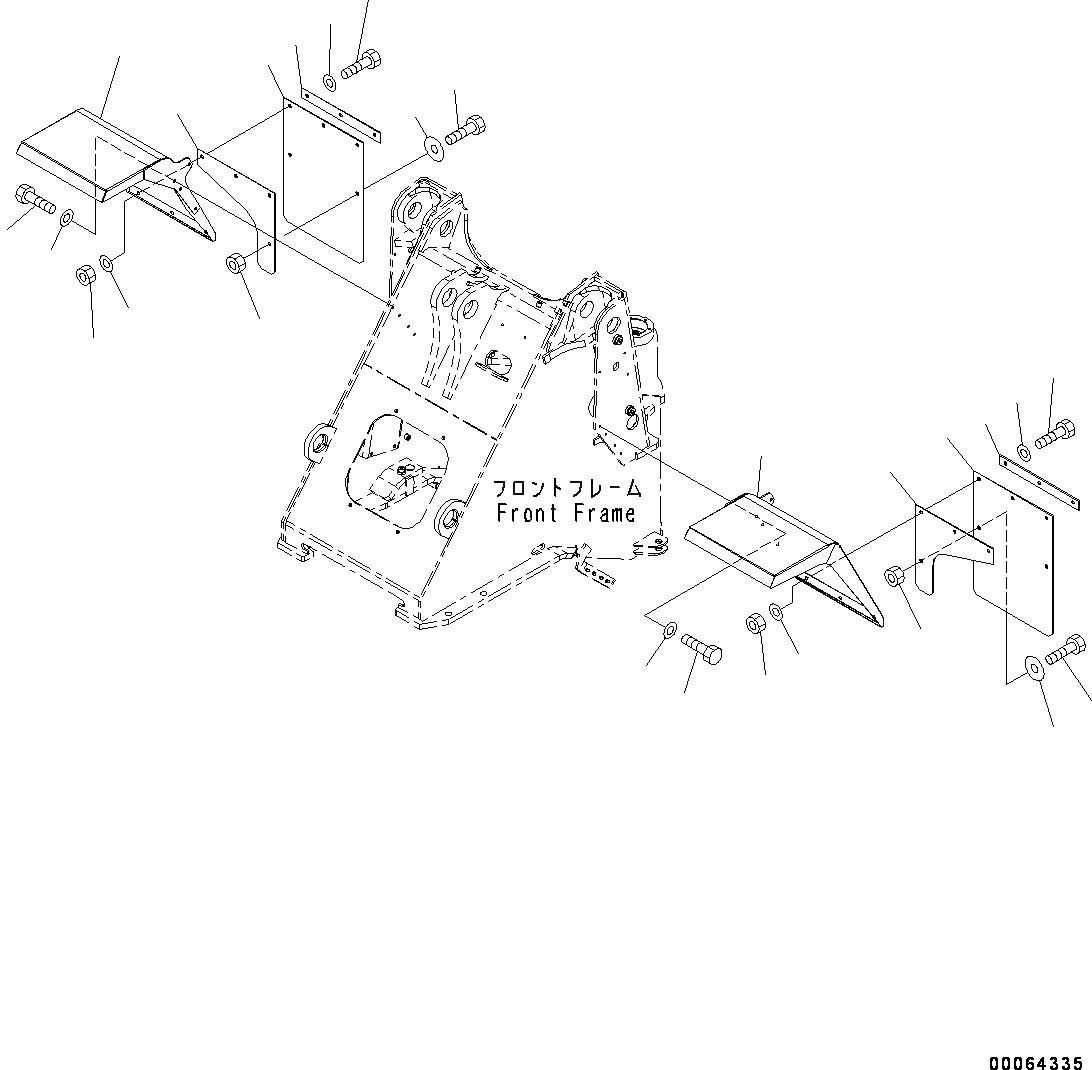 フロントフレーム
Front Frame

00064335