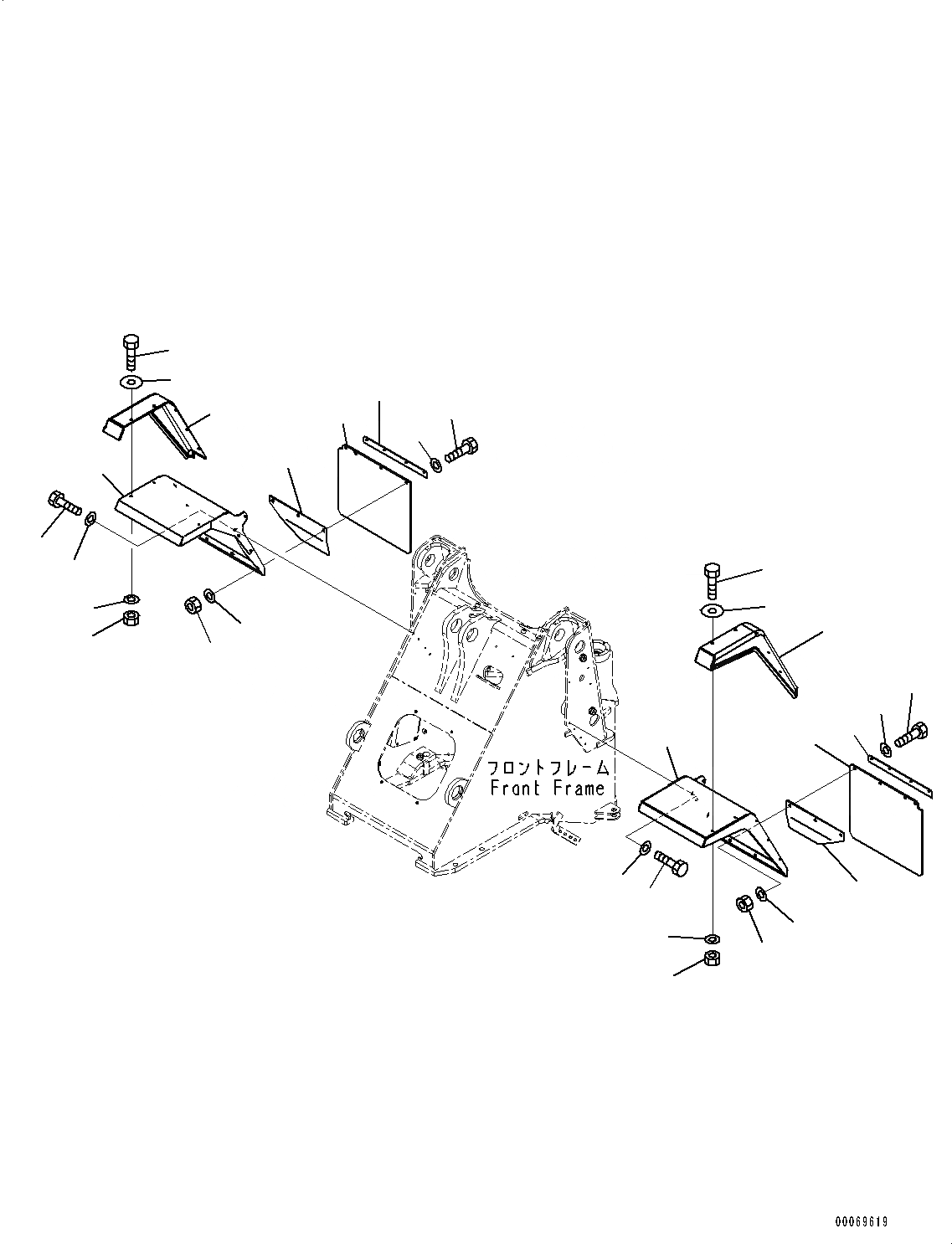 フロントフレーム
Front Frame

00069619