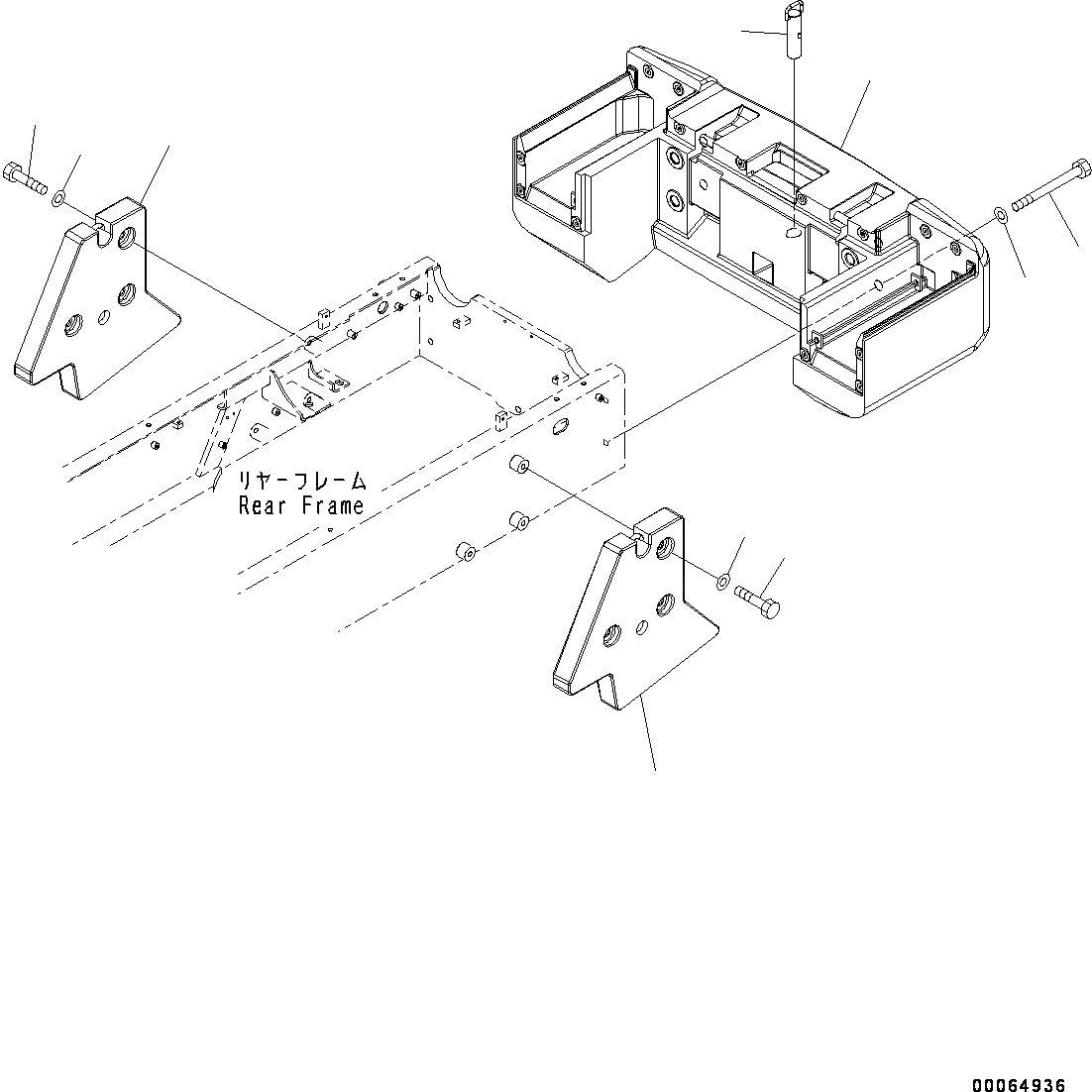 リヤーフレーム
Rear Frame

00064936