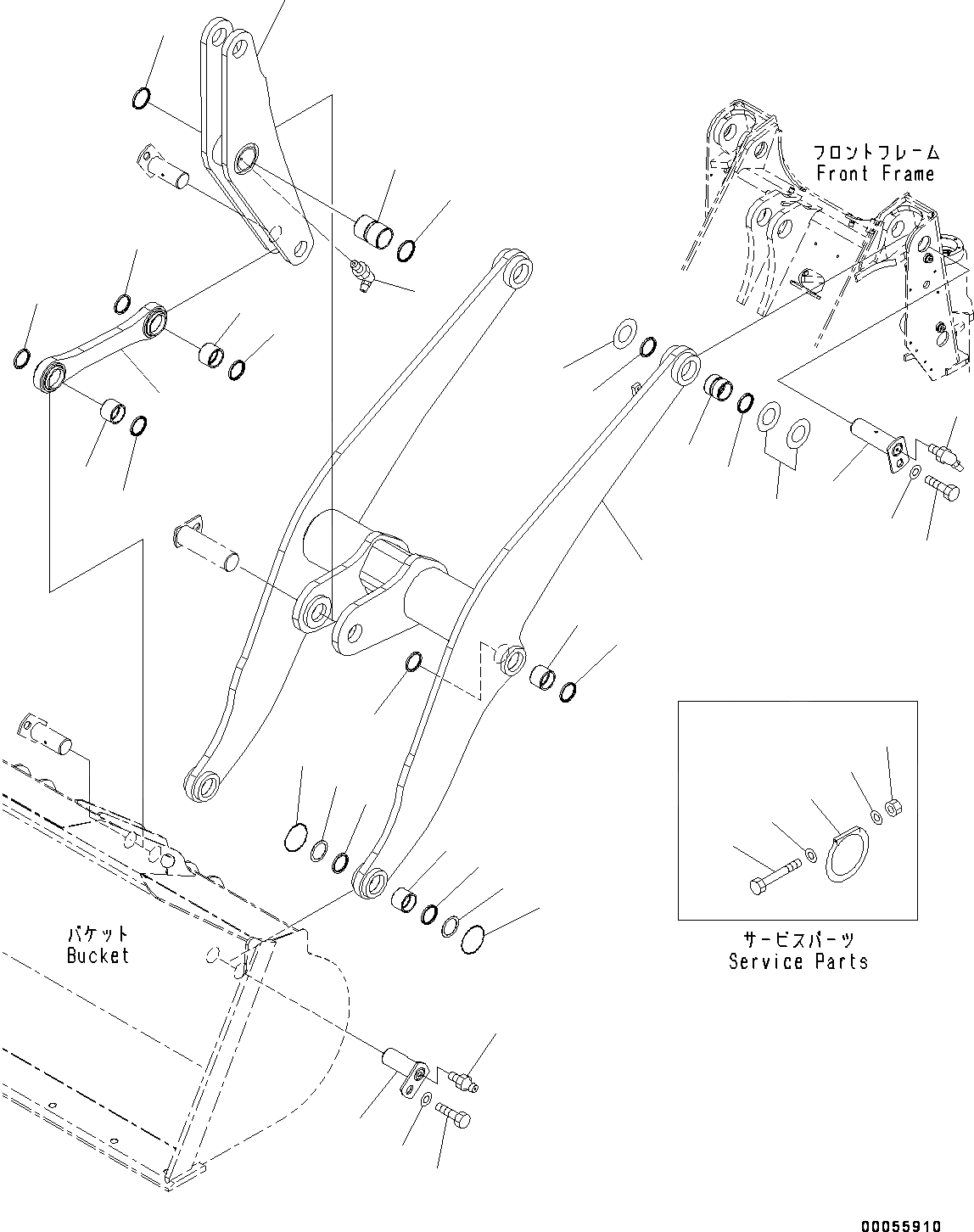 フロントフレーム
Front Frame

バケット
Bucket

サービスパーツ
Service Parts

00055910