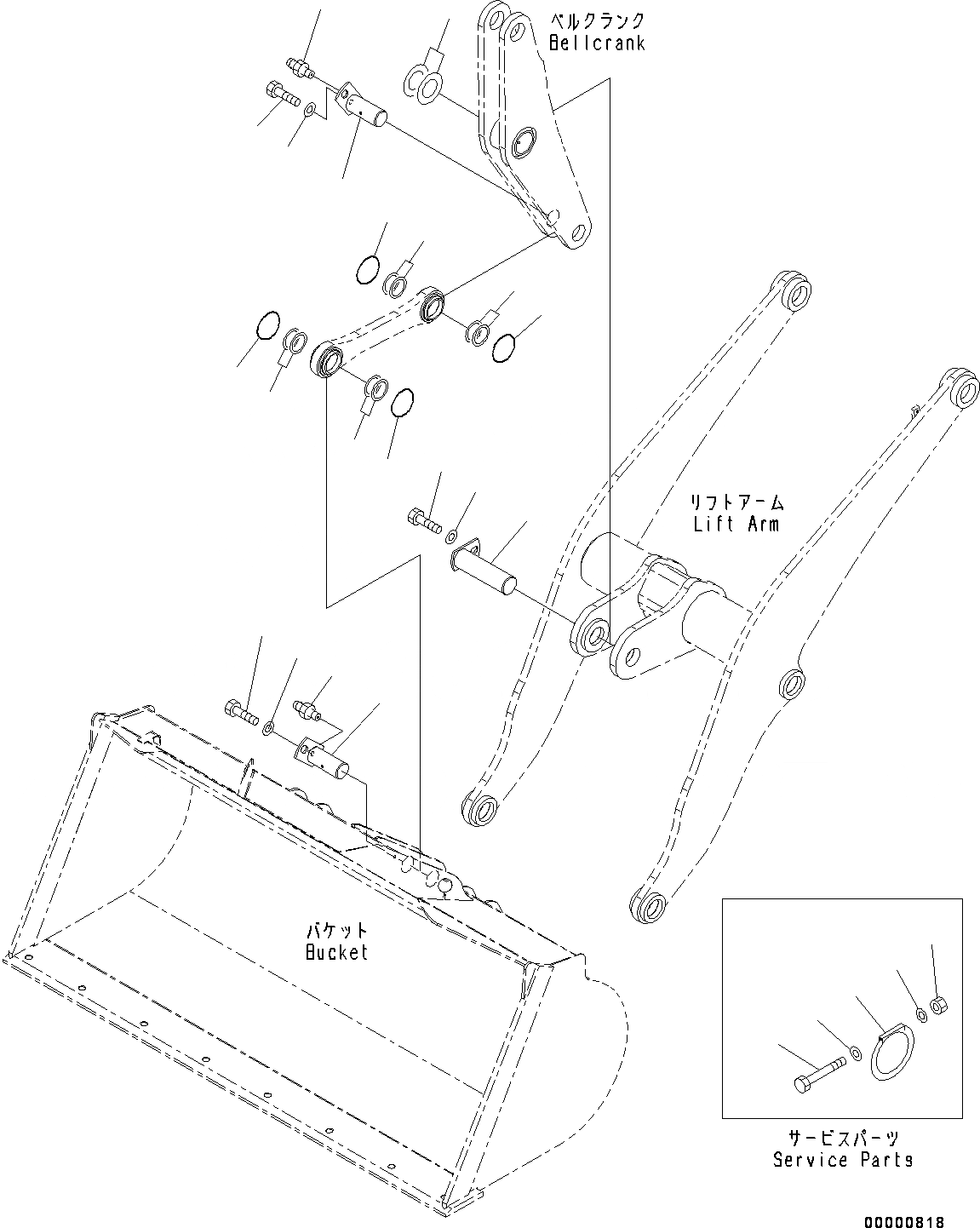 ベルクランク
Bellcrank

リフトアーム
Lift Arm

バケット
Bucket

サービスパーツ
Service Parts

00000818