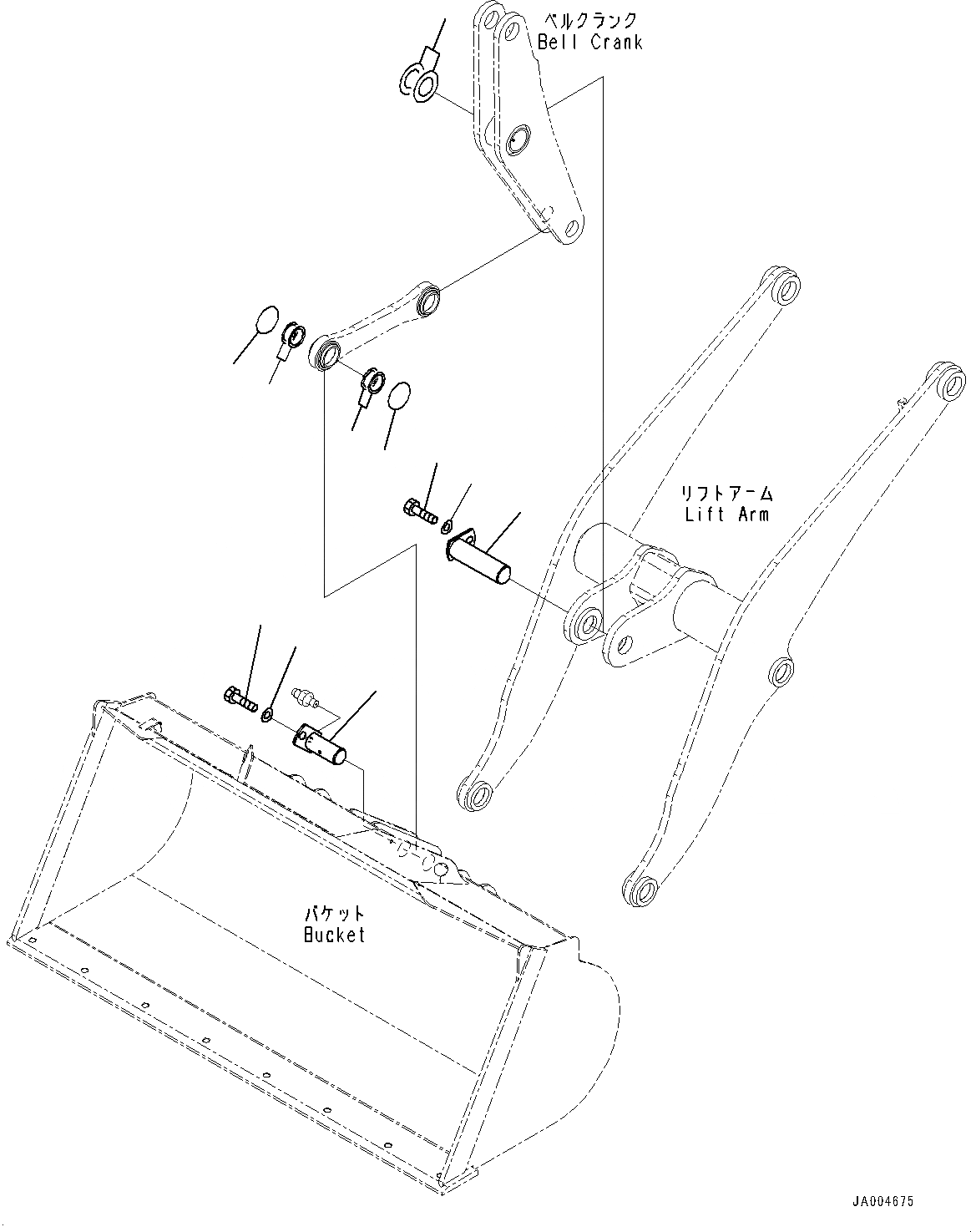 ベルクランク
Bell Crank

リフトアーム
Lift Arm

バケット
Bucket

JA004675