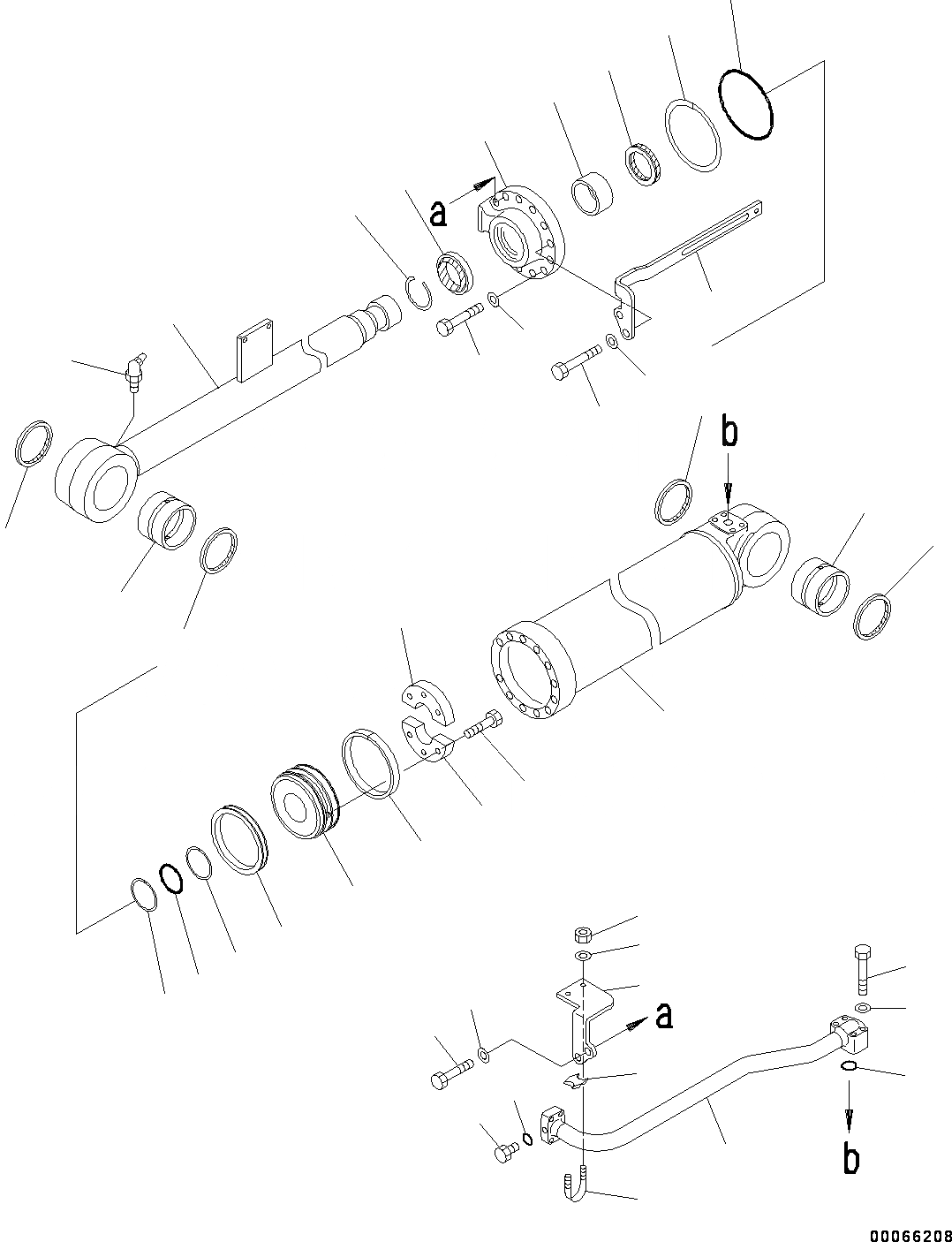 a

b

a

b

00066208