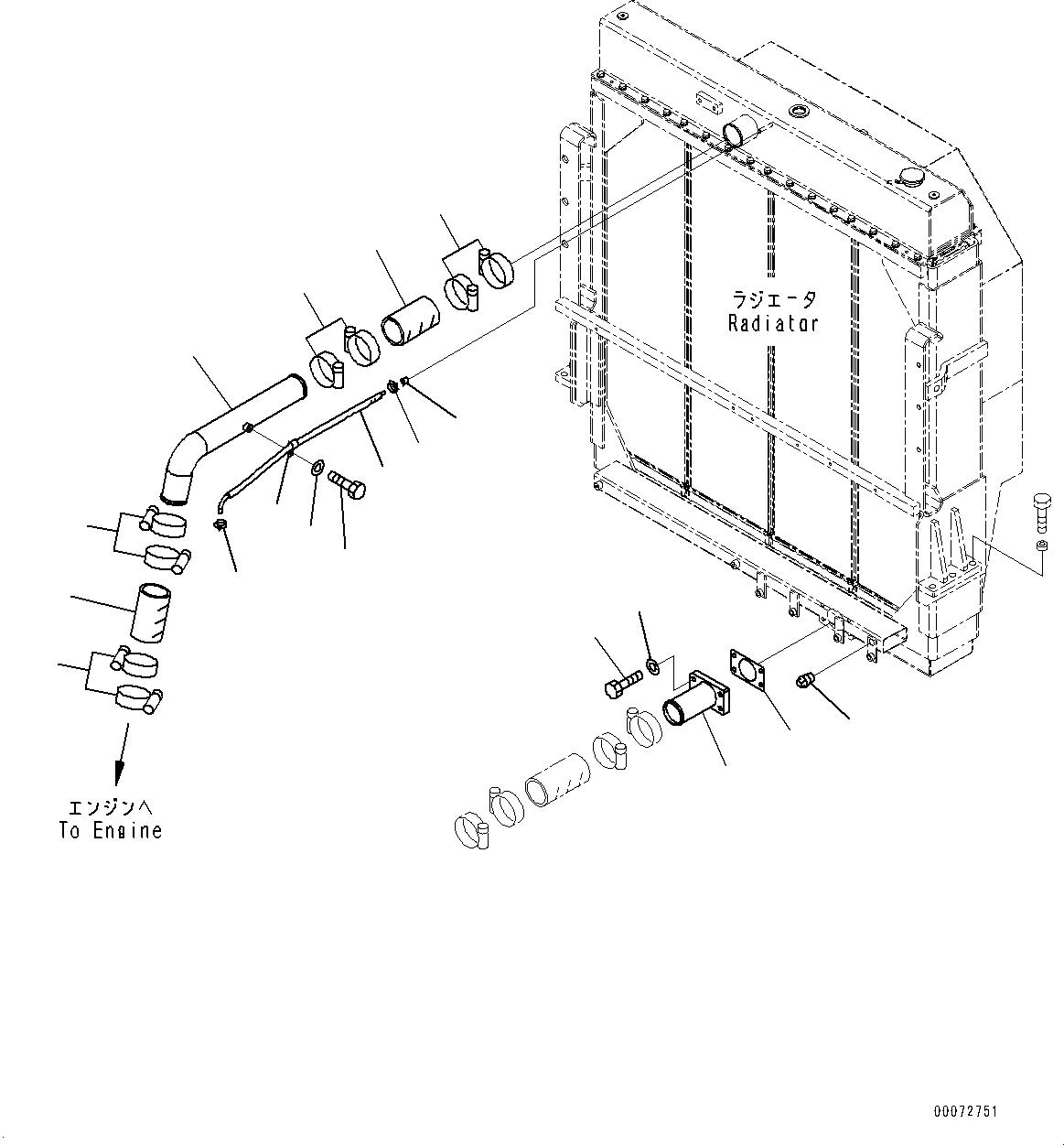 ラジエータ
Radiator

エンジンへ
To Engine

00072751