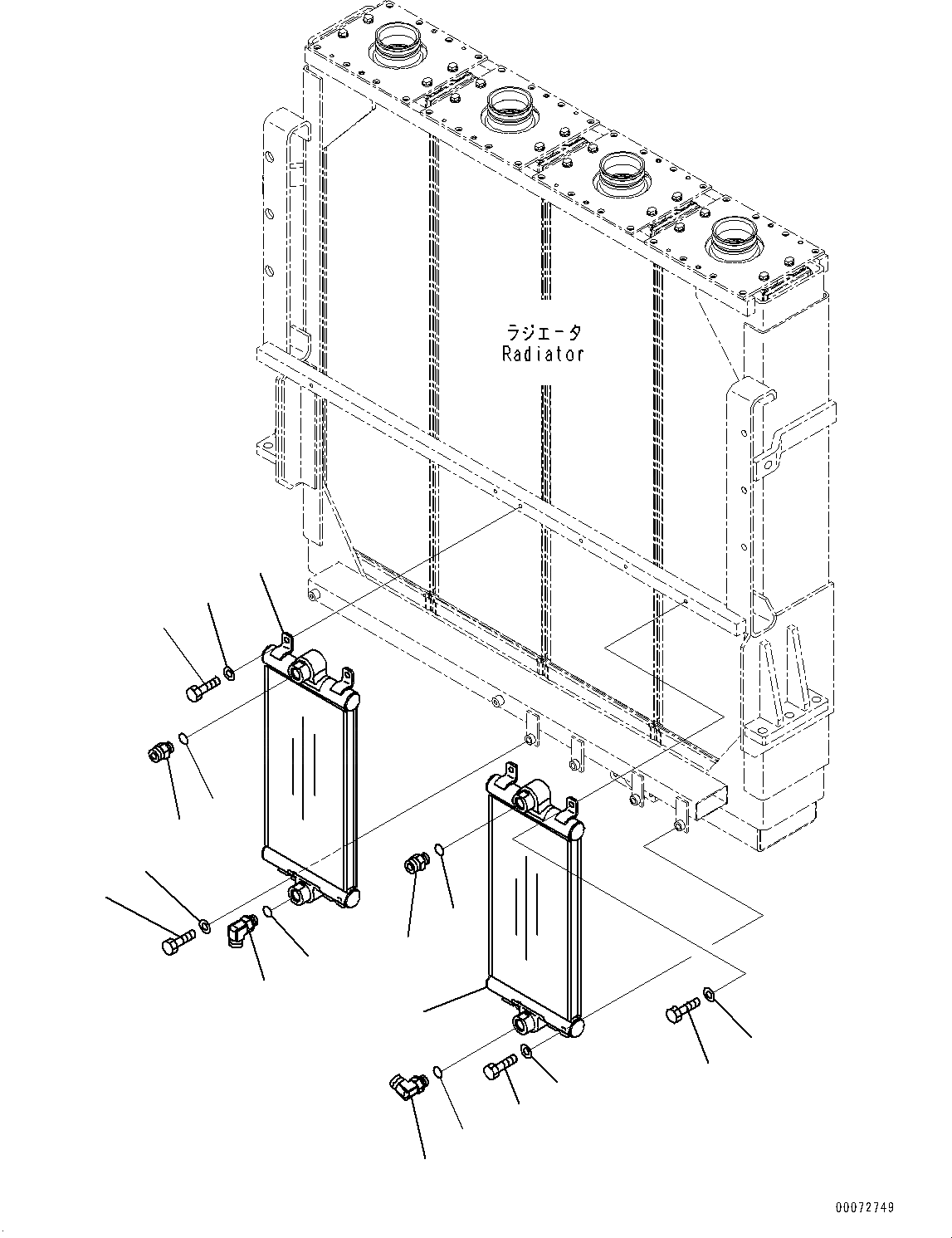 ラジエータ
Radiator

00072749