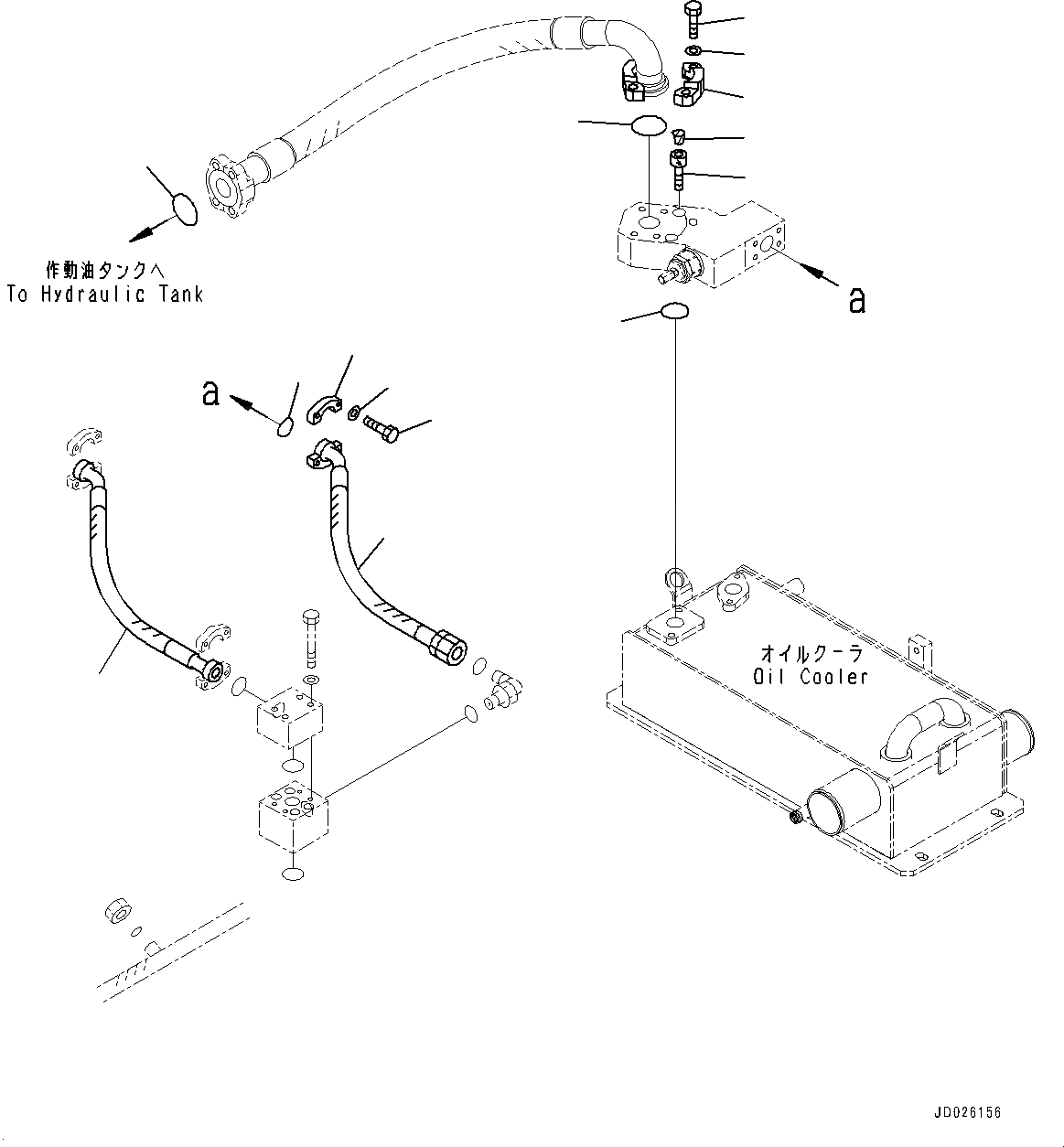 作動油タンクへ
To Hydraulic Tank

a

a

オイルクーラ
Oil Cooler

JD026156