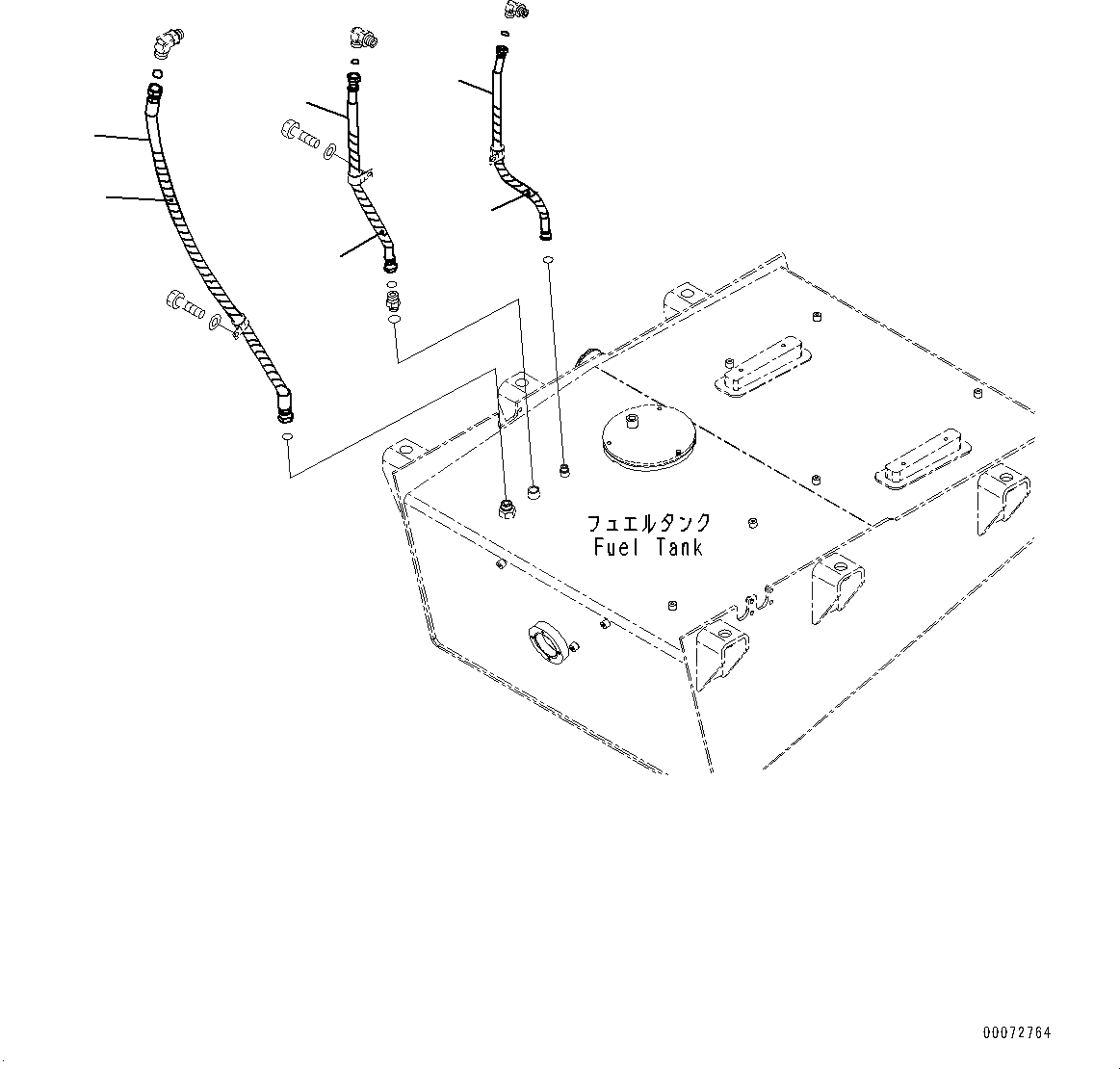 フュエルタンク
Fuel Tank

00072764