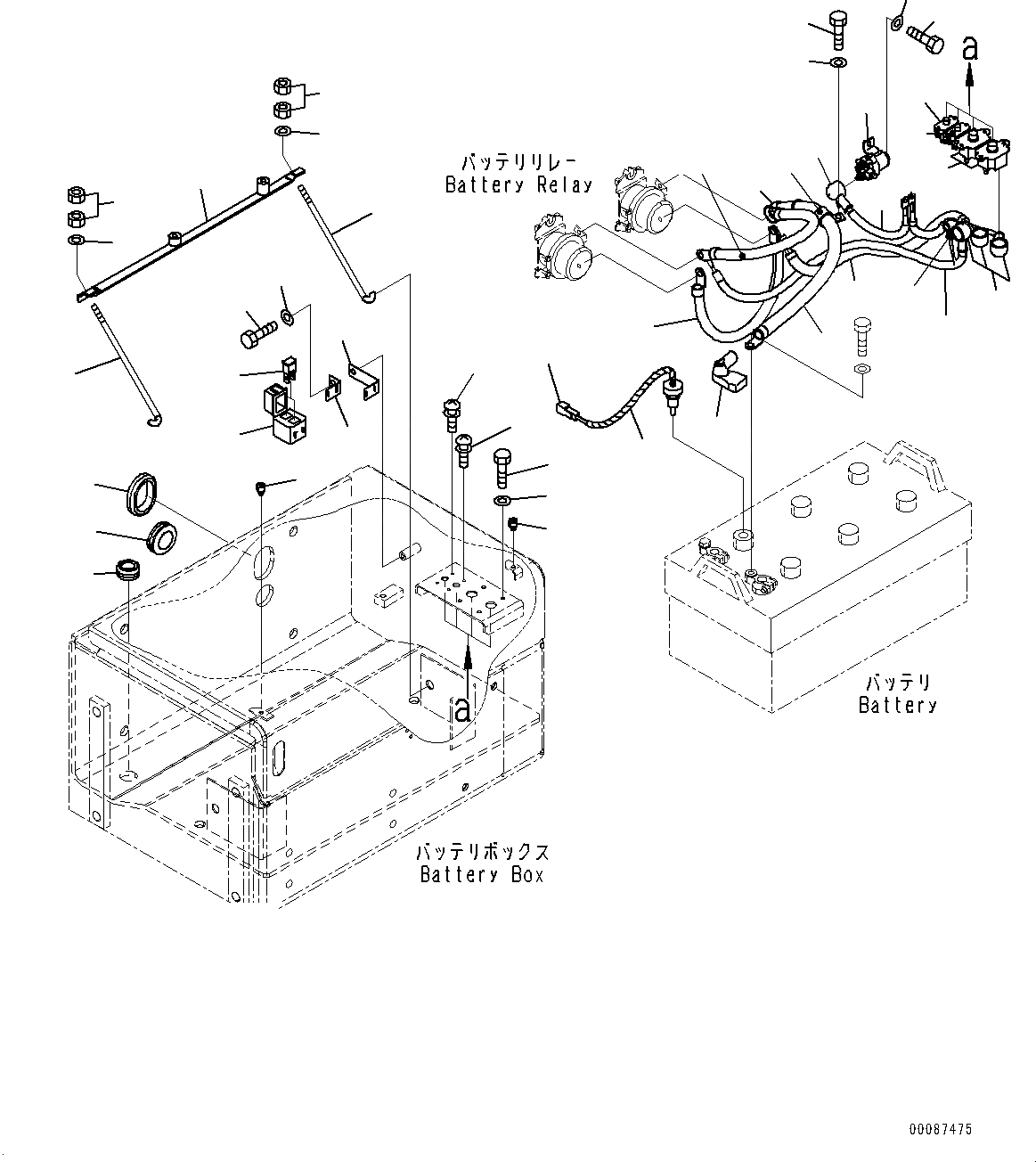 a

バッテリリレー
Battery Relay

a

バッテリ
Battery

バッテリボックス
Battery Box

00087475