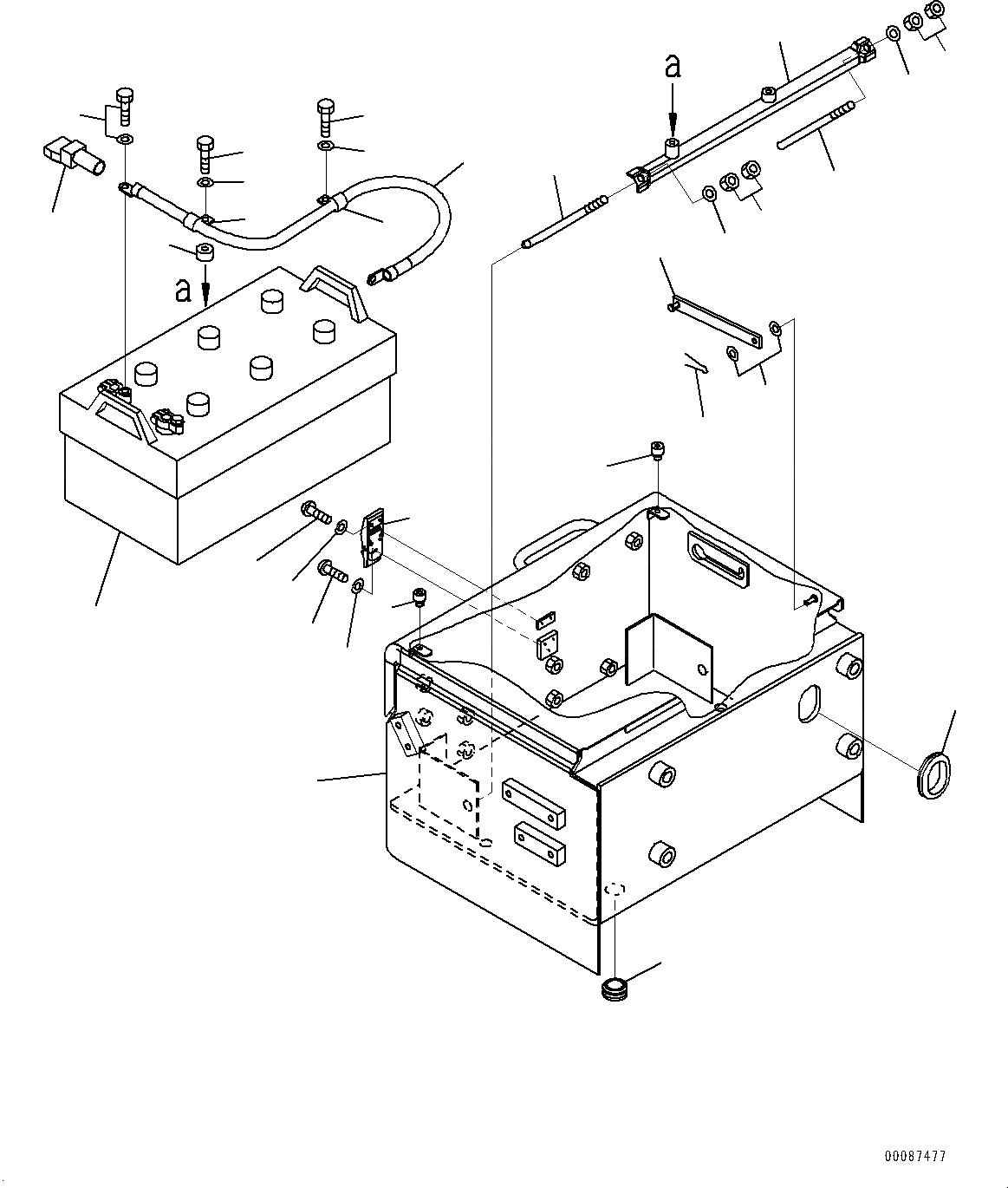 a

a

00087477