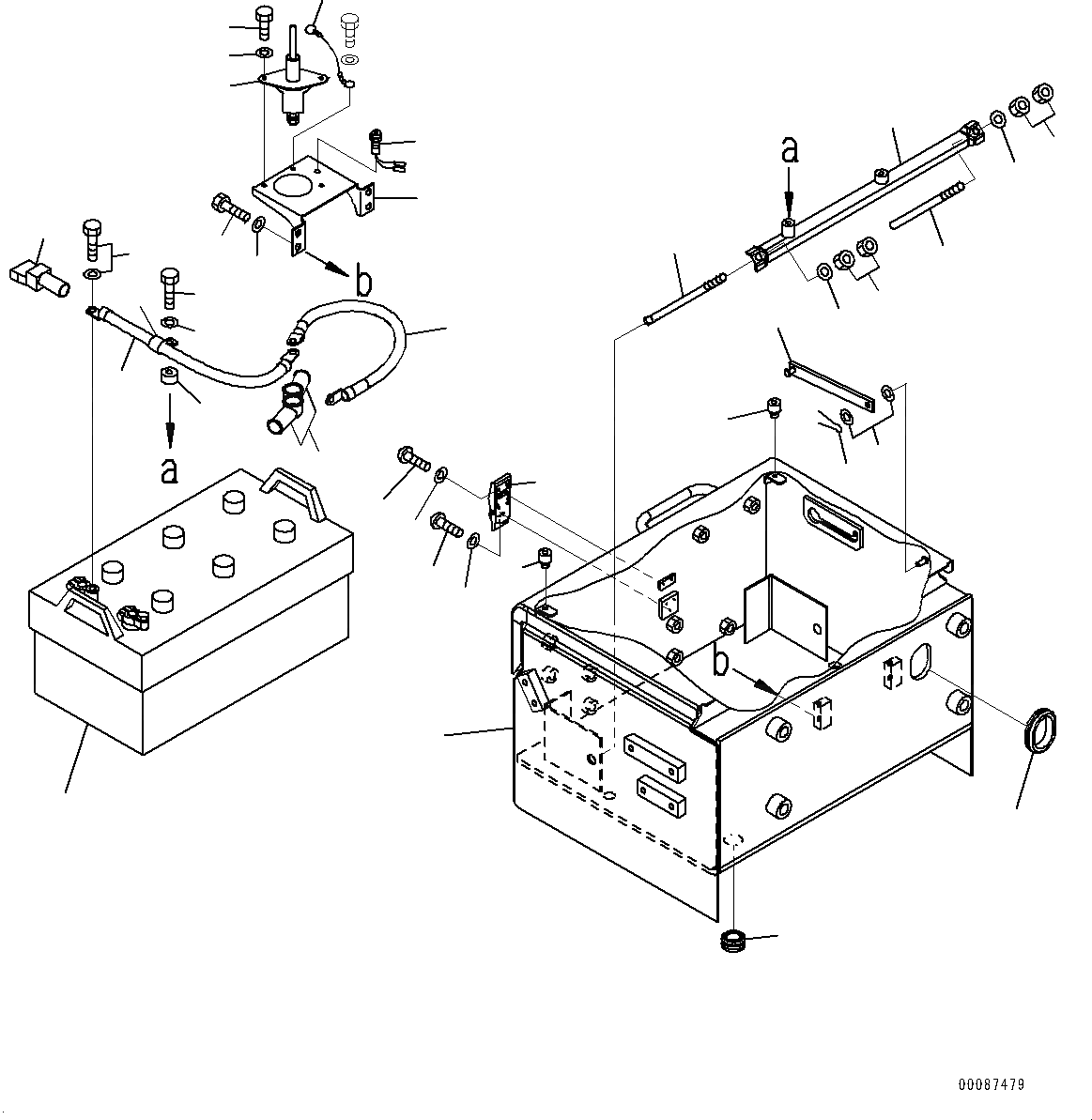 a

b

a

b

00087479