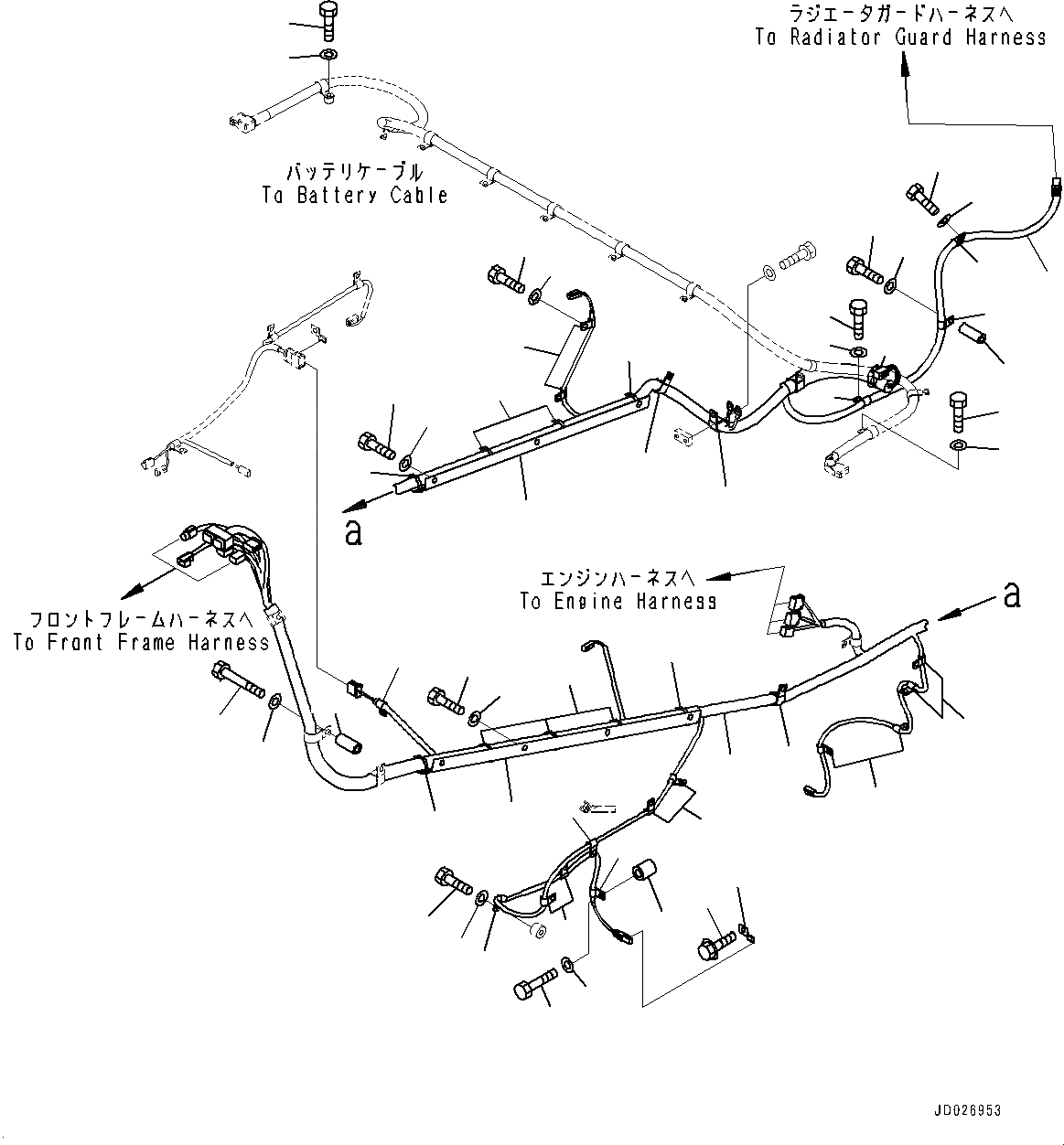 ラジエータガードハーネスへ
To Radiator Guard Harness

バッテリケーブル
To Battery Cable

a

エンジンハーネスへ
To Engine Harness

a

フロントフレームハーネスへ
To Front Frame Harness

JD026953