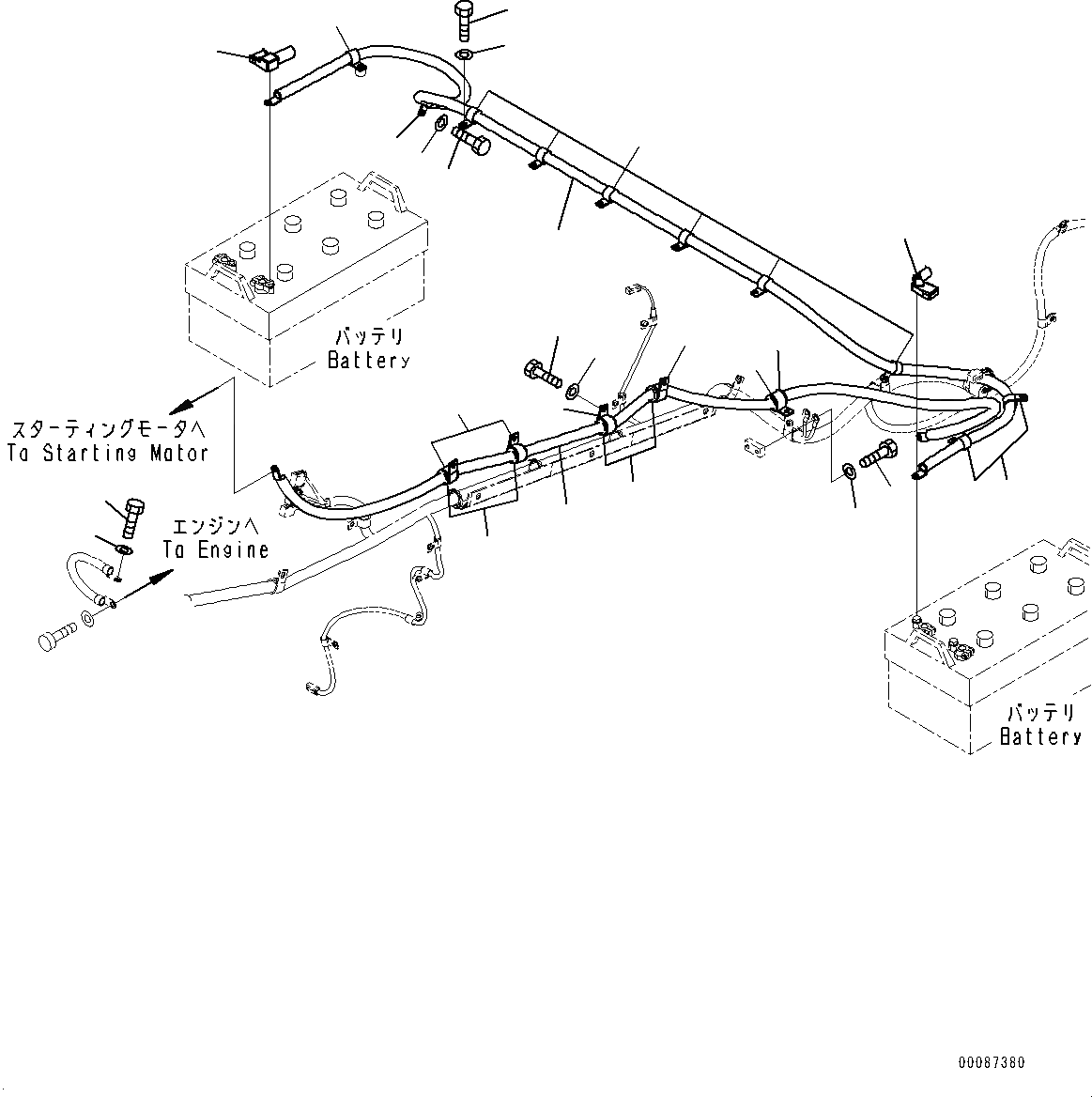 バッテリ
Battery

スターティングモータへ
To Starting Motor

エンジンへ
To Engine

バッテリ
Battery

00087380