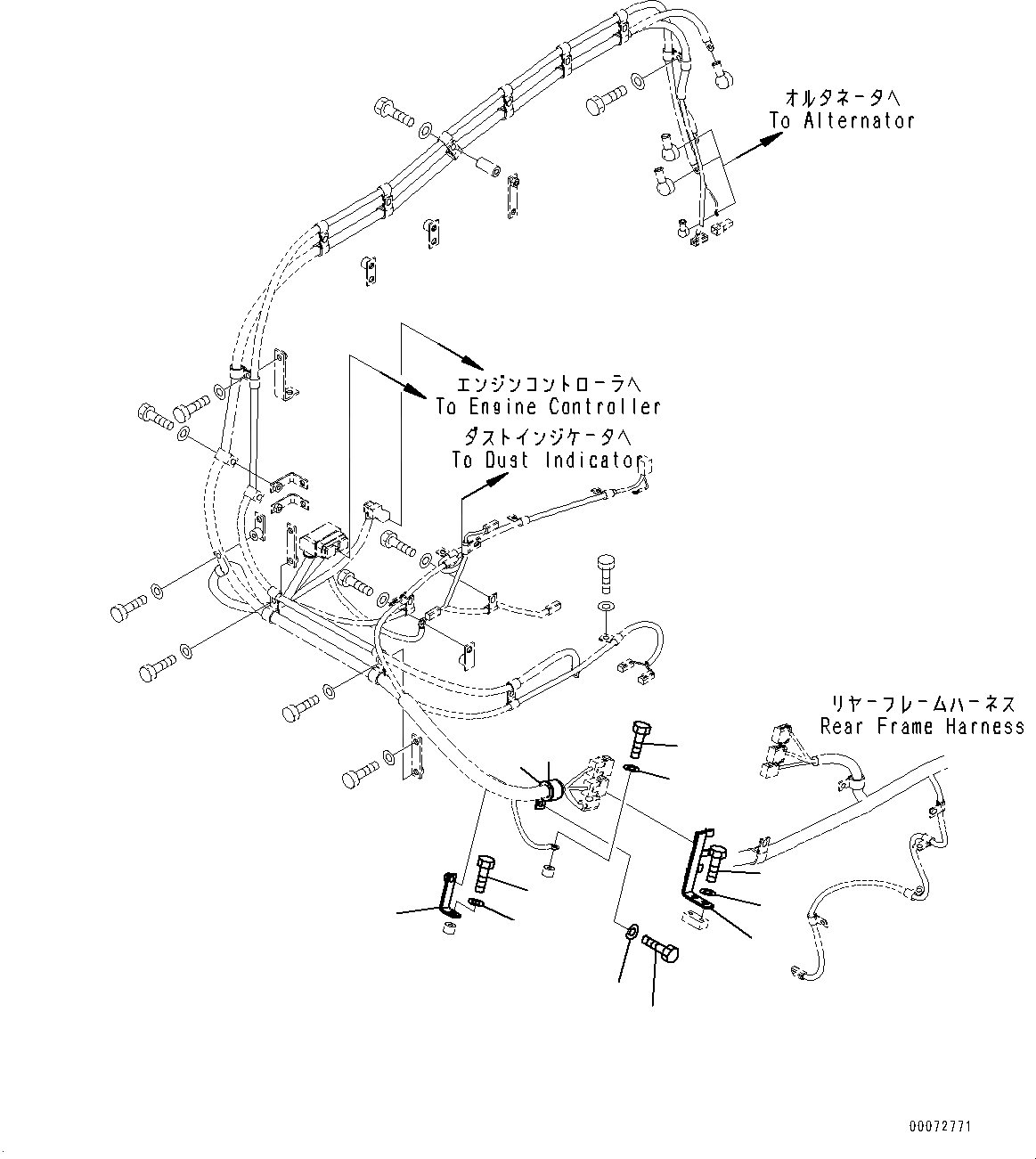 オルタネータへ
To Alternator

エンジンコントローラへ
To Engine Controller

ダストインジケータへ
To Dust Indicator

リヤーフレームハーネス
Rear Frame Harness

00072771