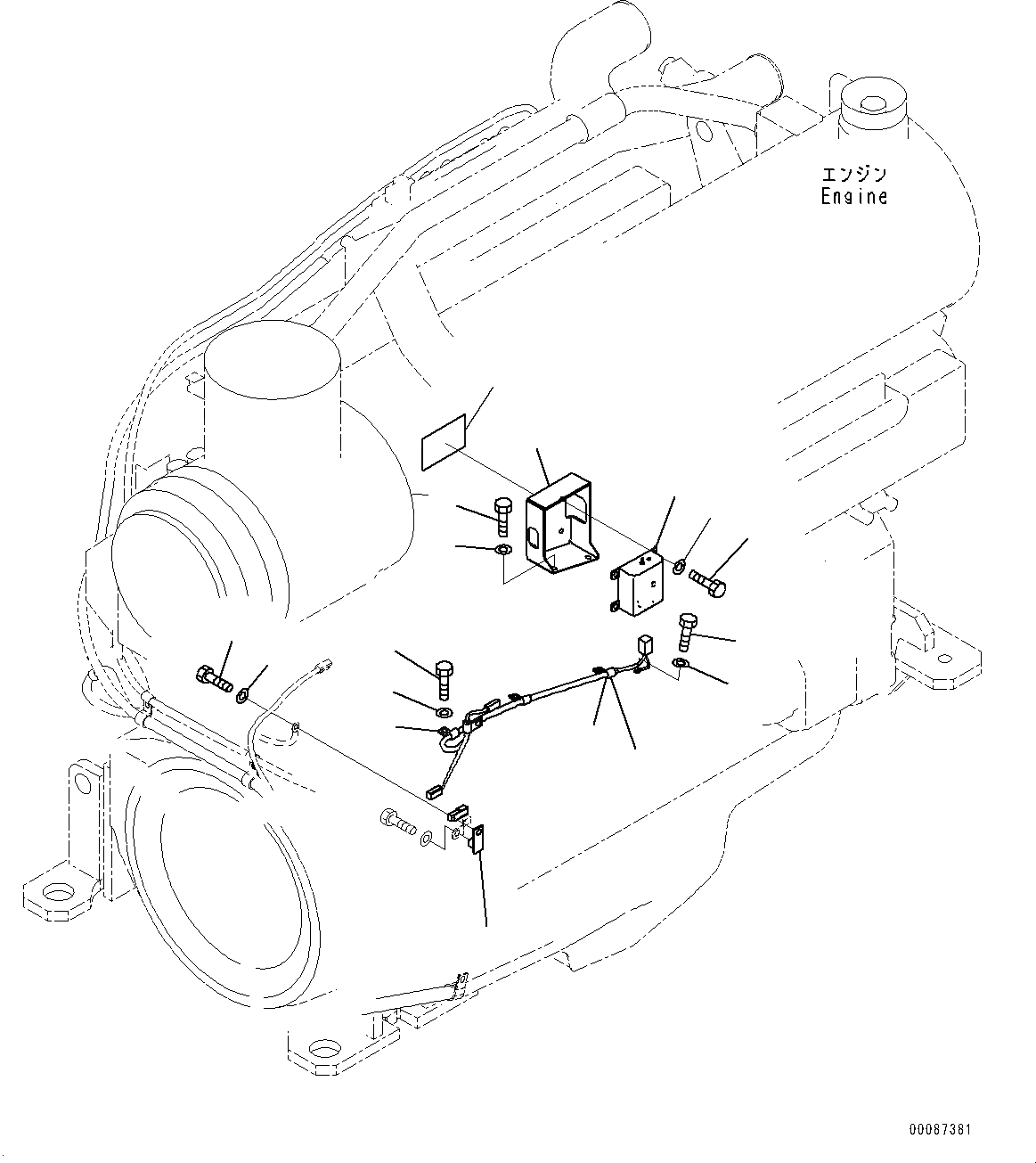 エンジン
Engine

00087381