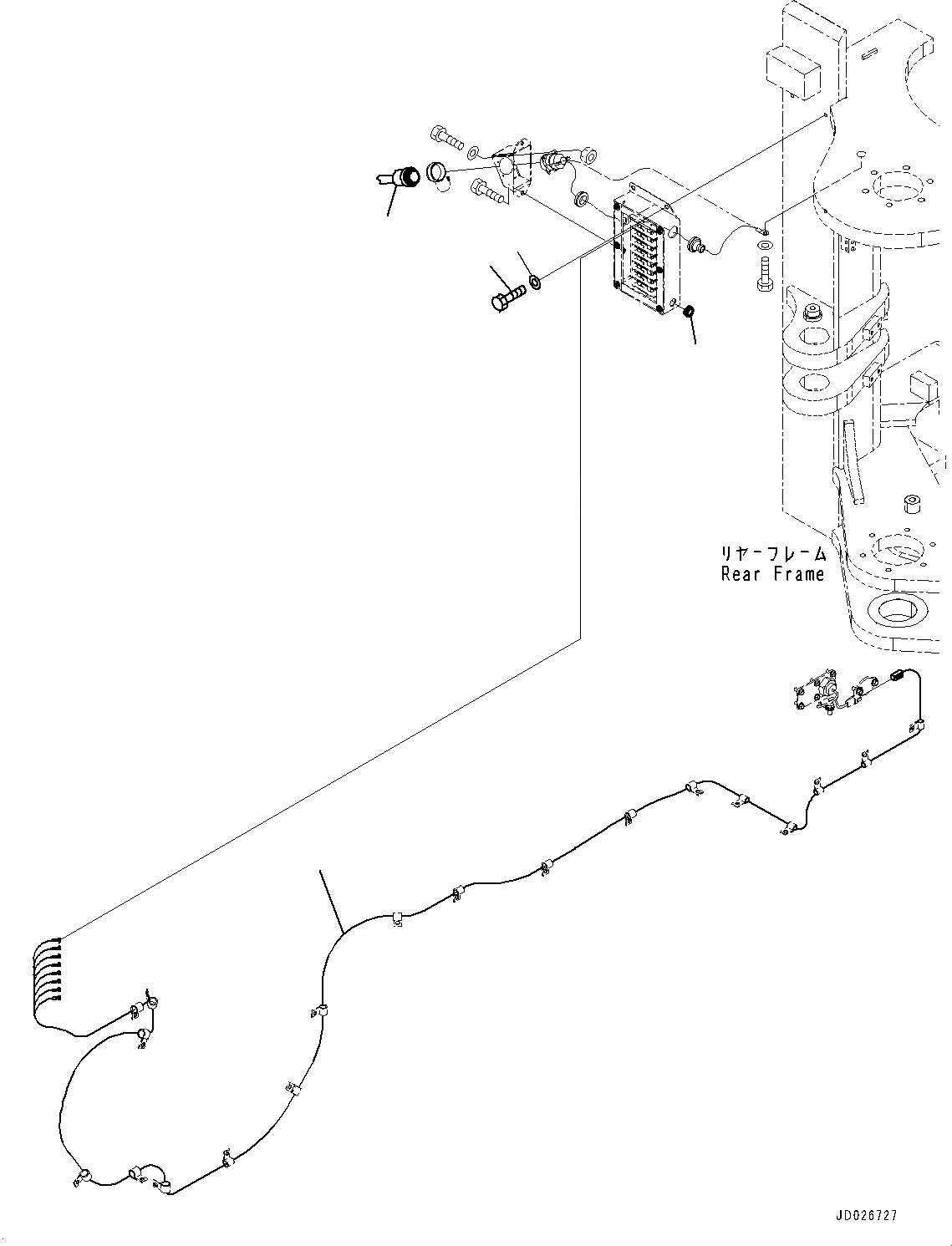 リヤーフレーム
Rear Frame

JD026727