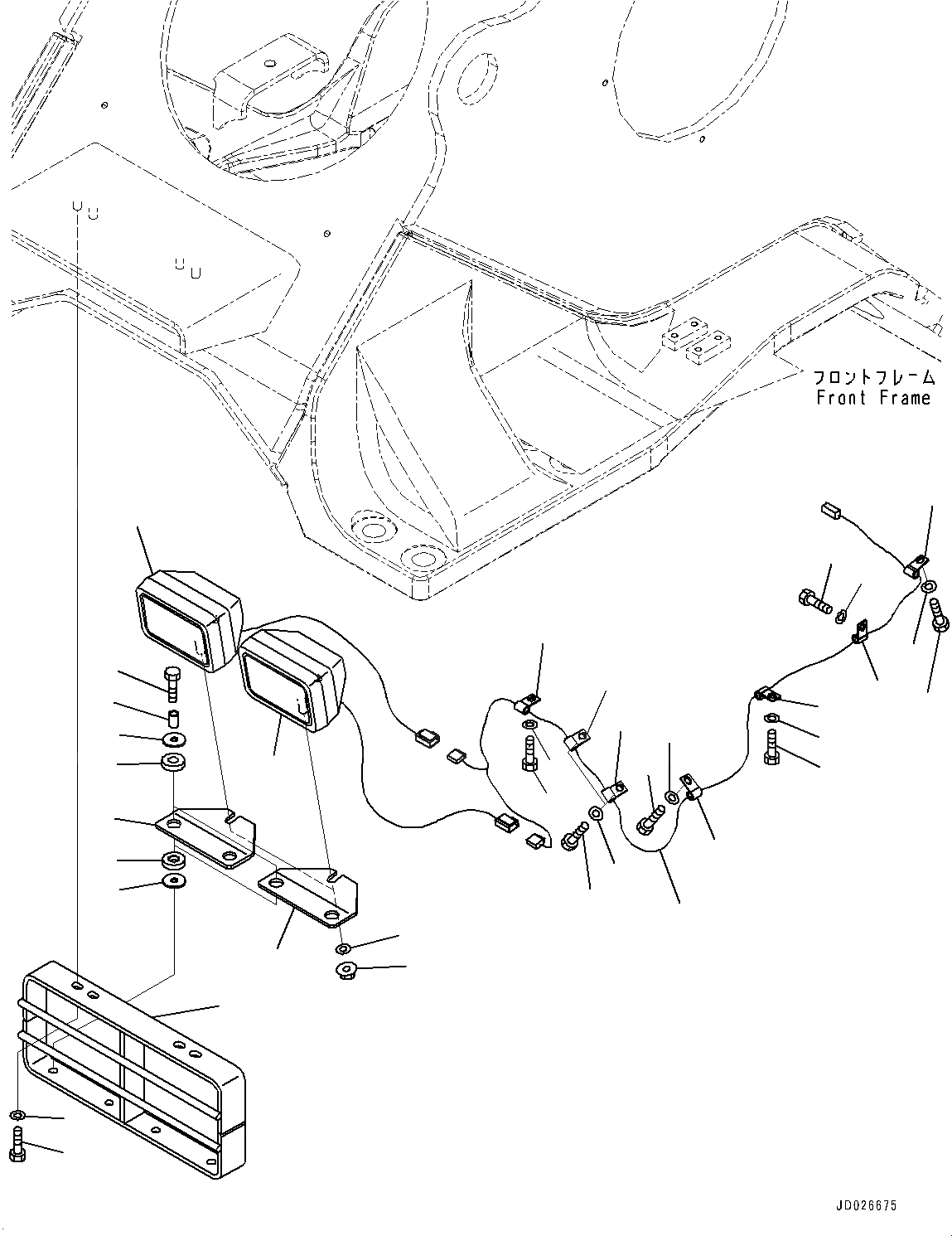 フロントフレーム
Front Frame

JD026675