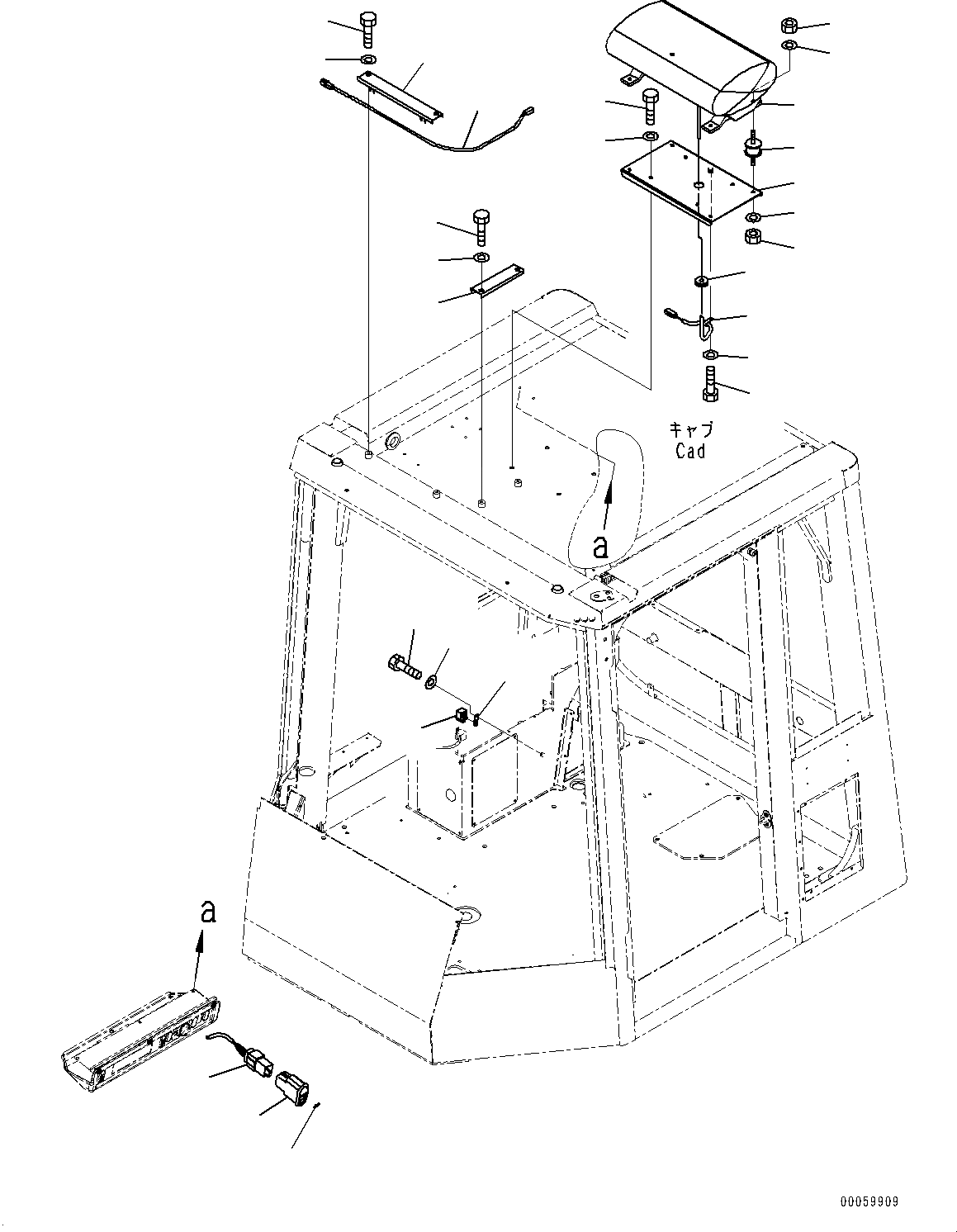 キャブ
Cad

a

a

00059909