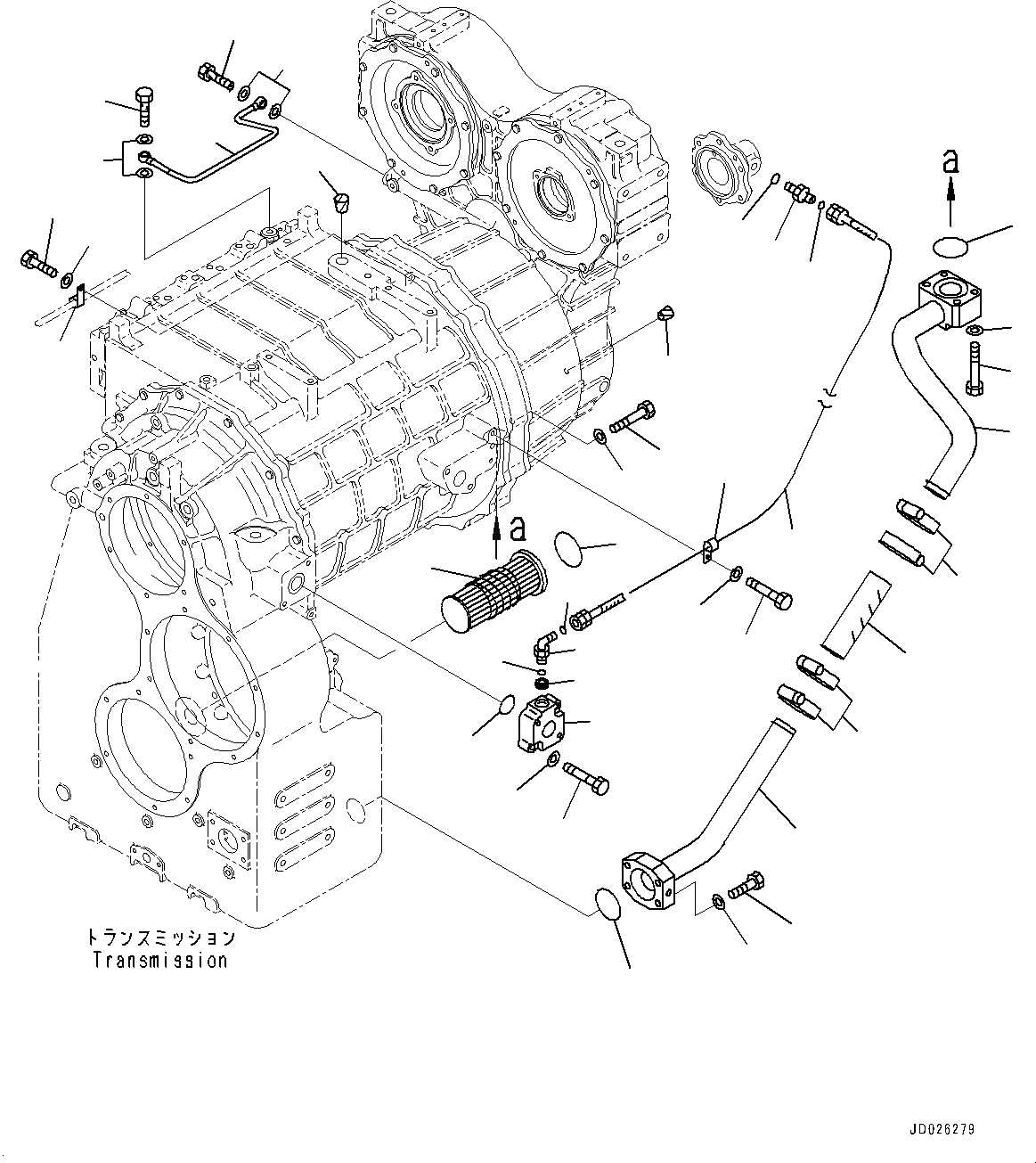 a

a

トランスミッション
Transmission

JD026279