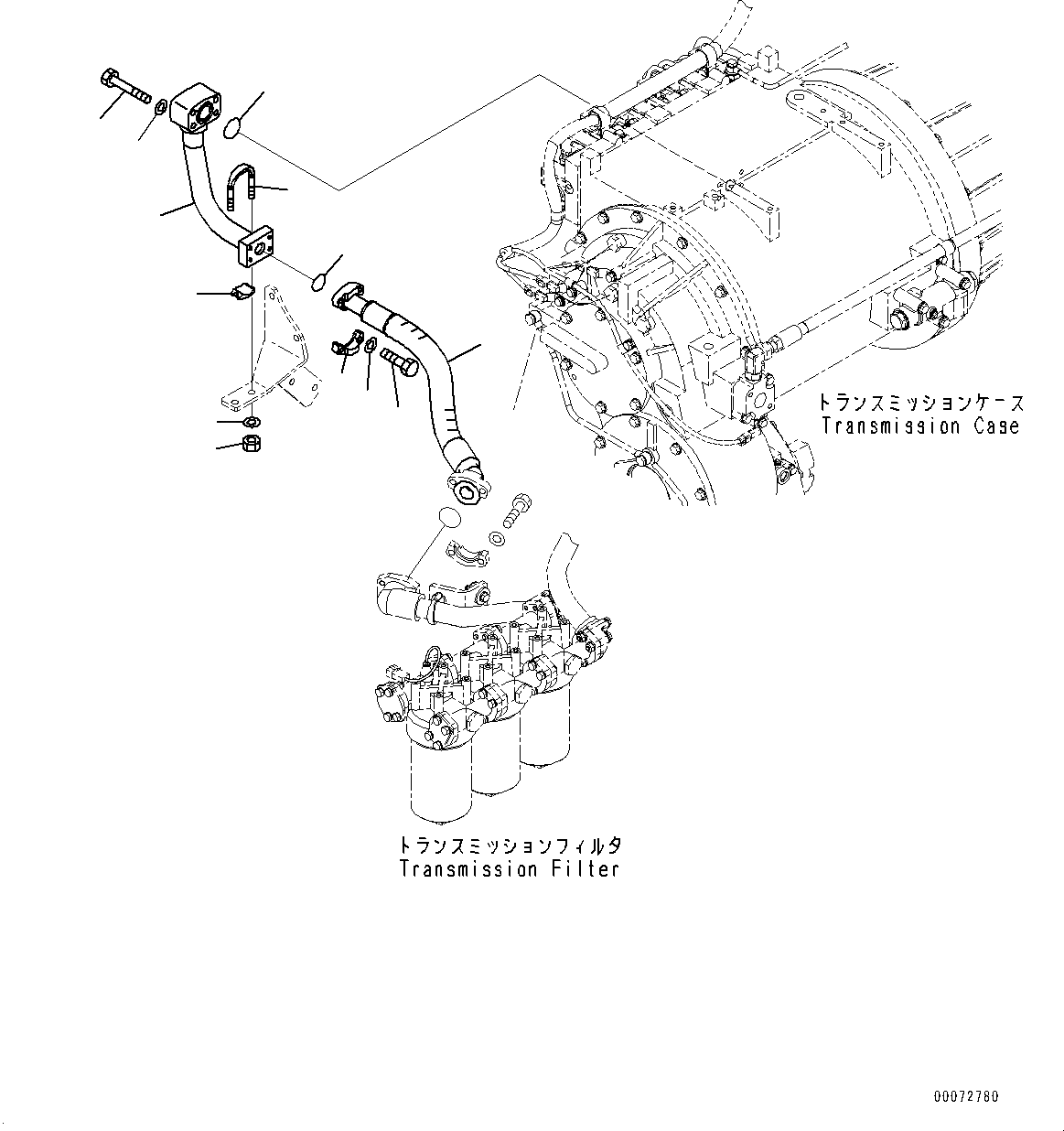 トランスミッションケース
Transmission Case

トランスミッションフィルタ
Transmission Filter

00072780