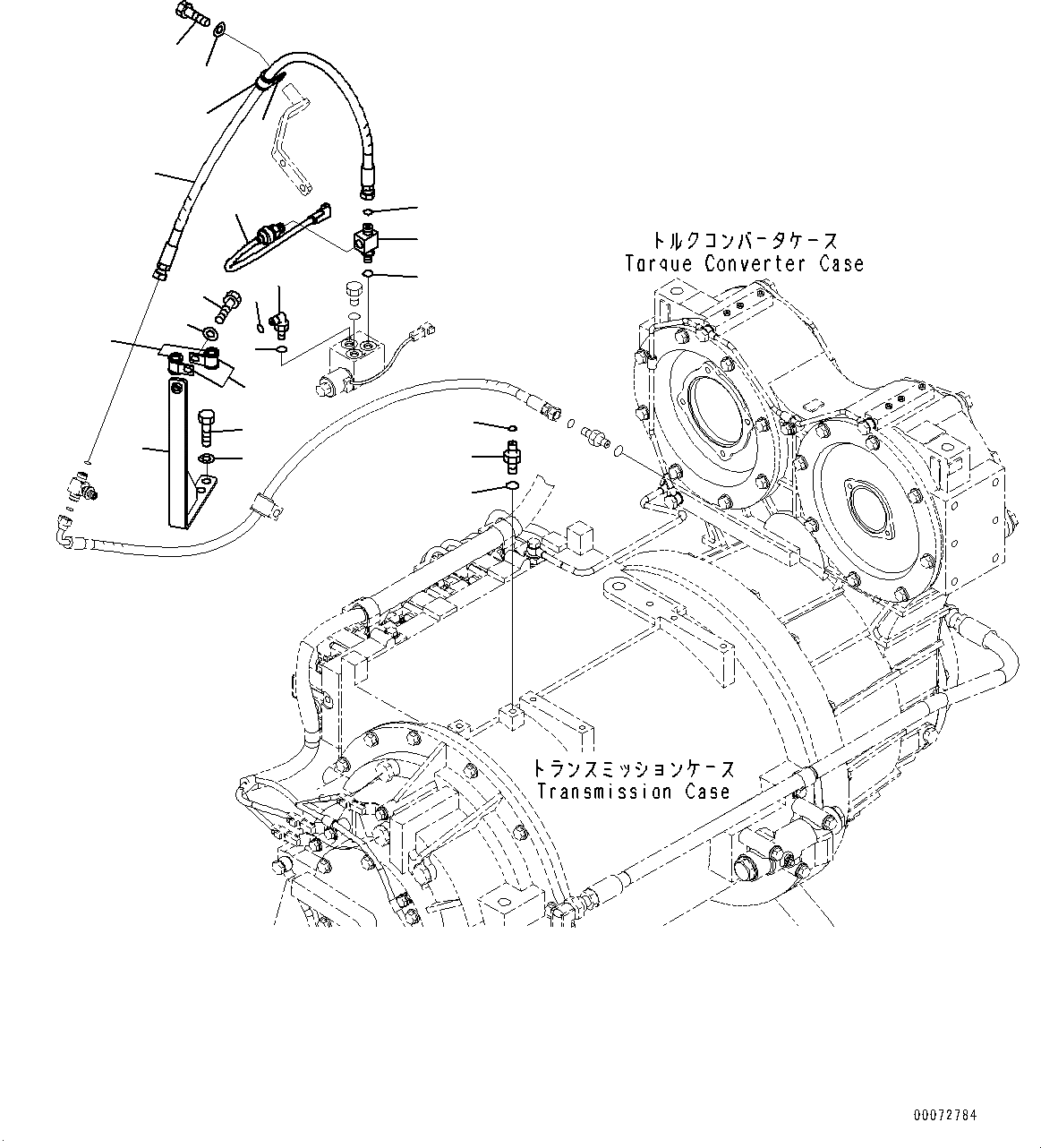 トルクコンバータケース
Torque Converter Case

トランスミッションケース
Transmission Case

00072784