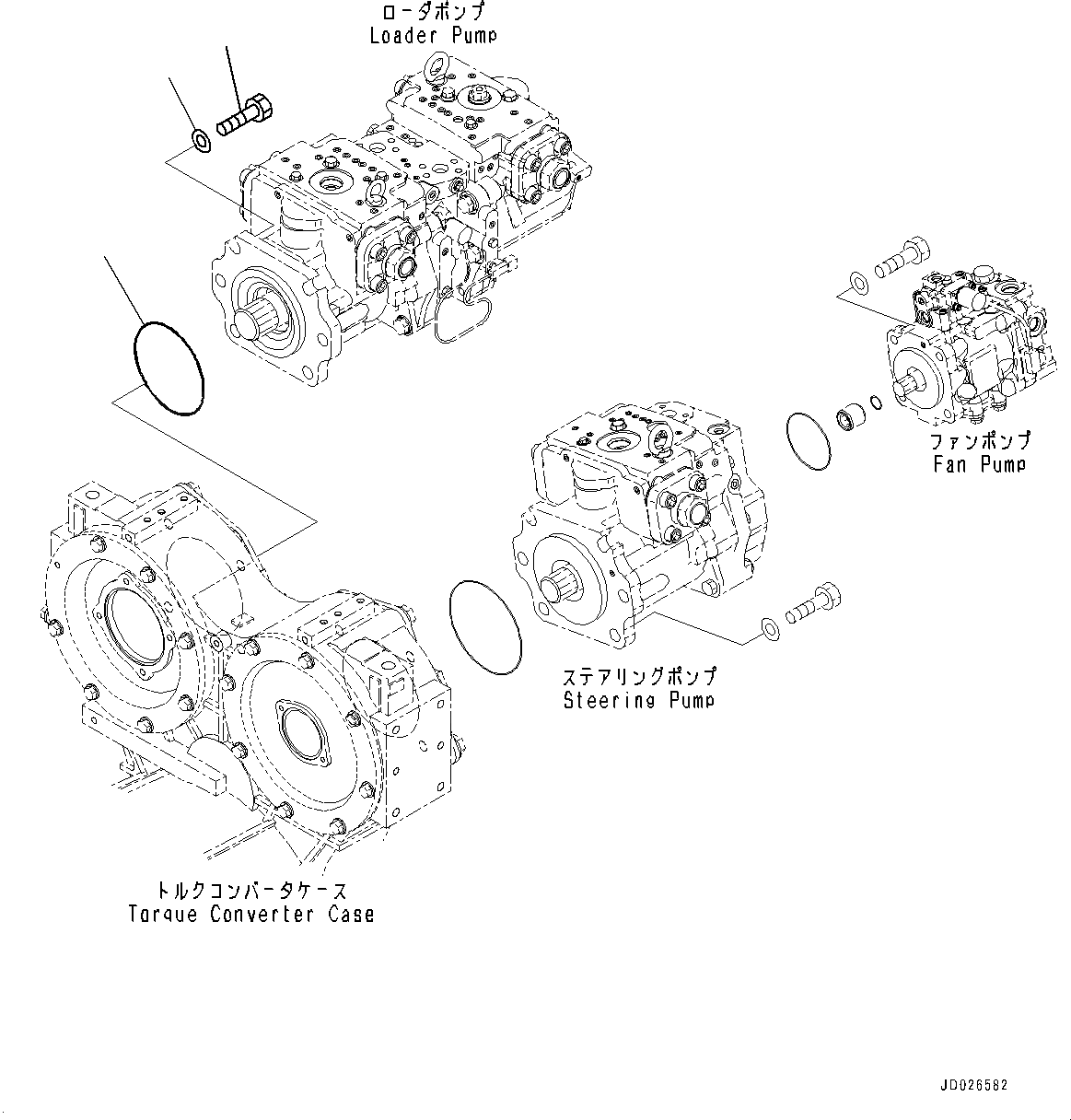 ローダポンプ
Loader Pump

ファンポンプ
Fan Pump

ステアリングポンプ
Steering Pump

トルクコンバータケース
Torque Converter Case

JD026582