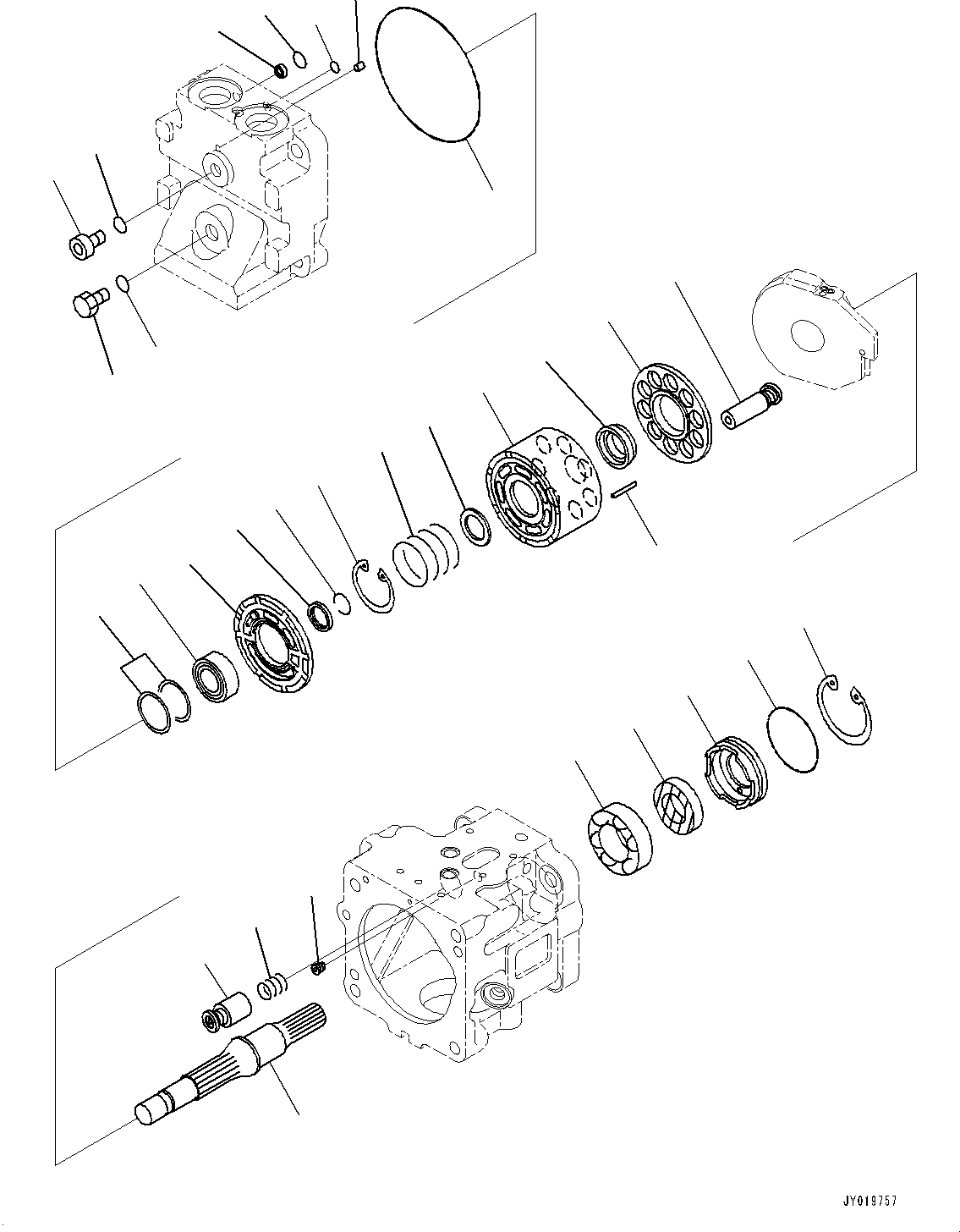 JY019757