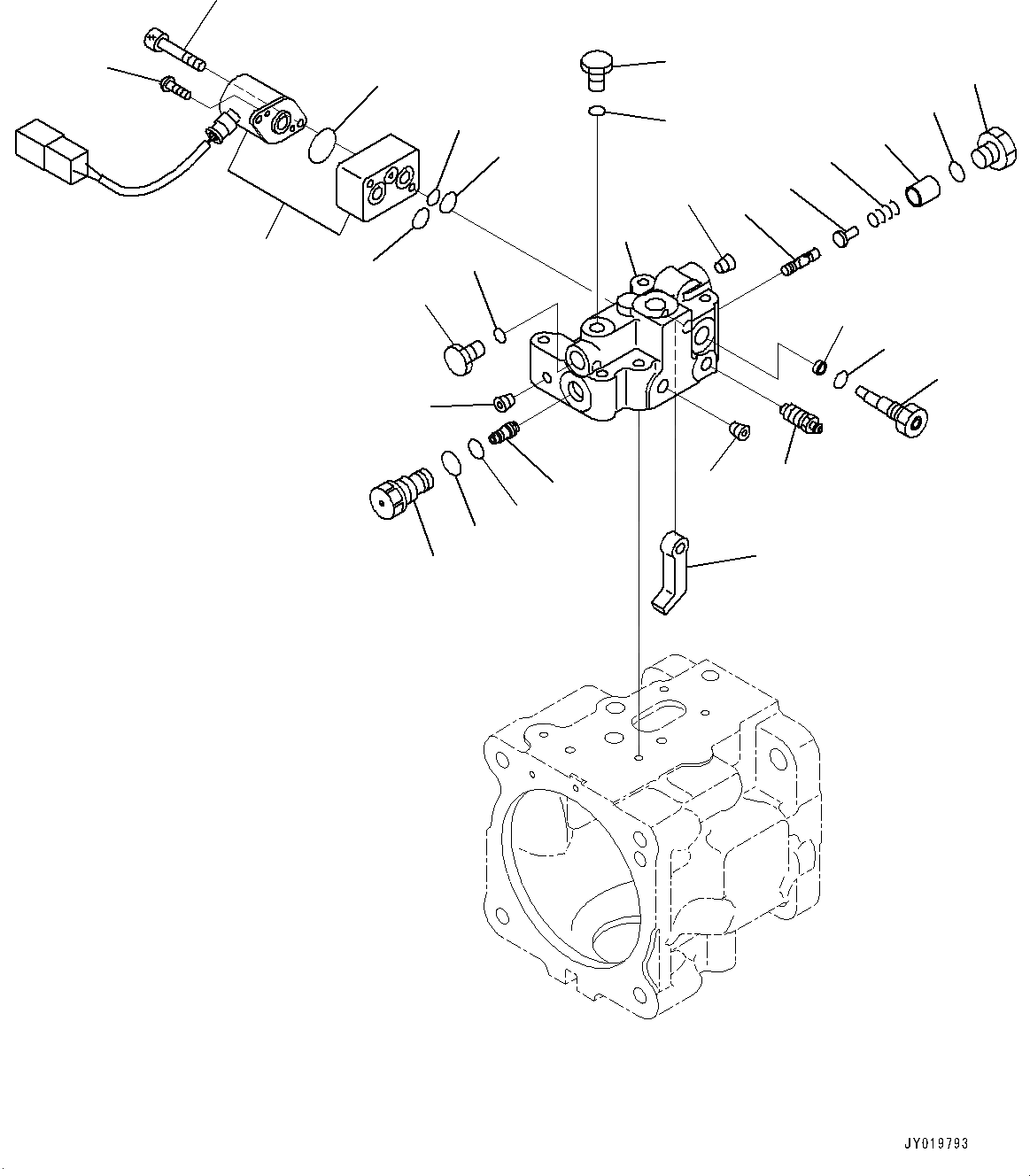 JY019793