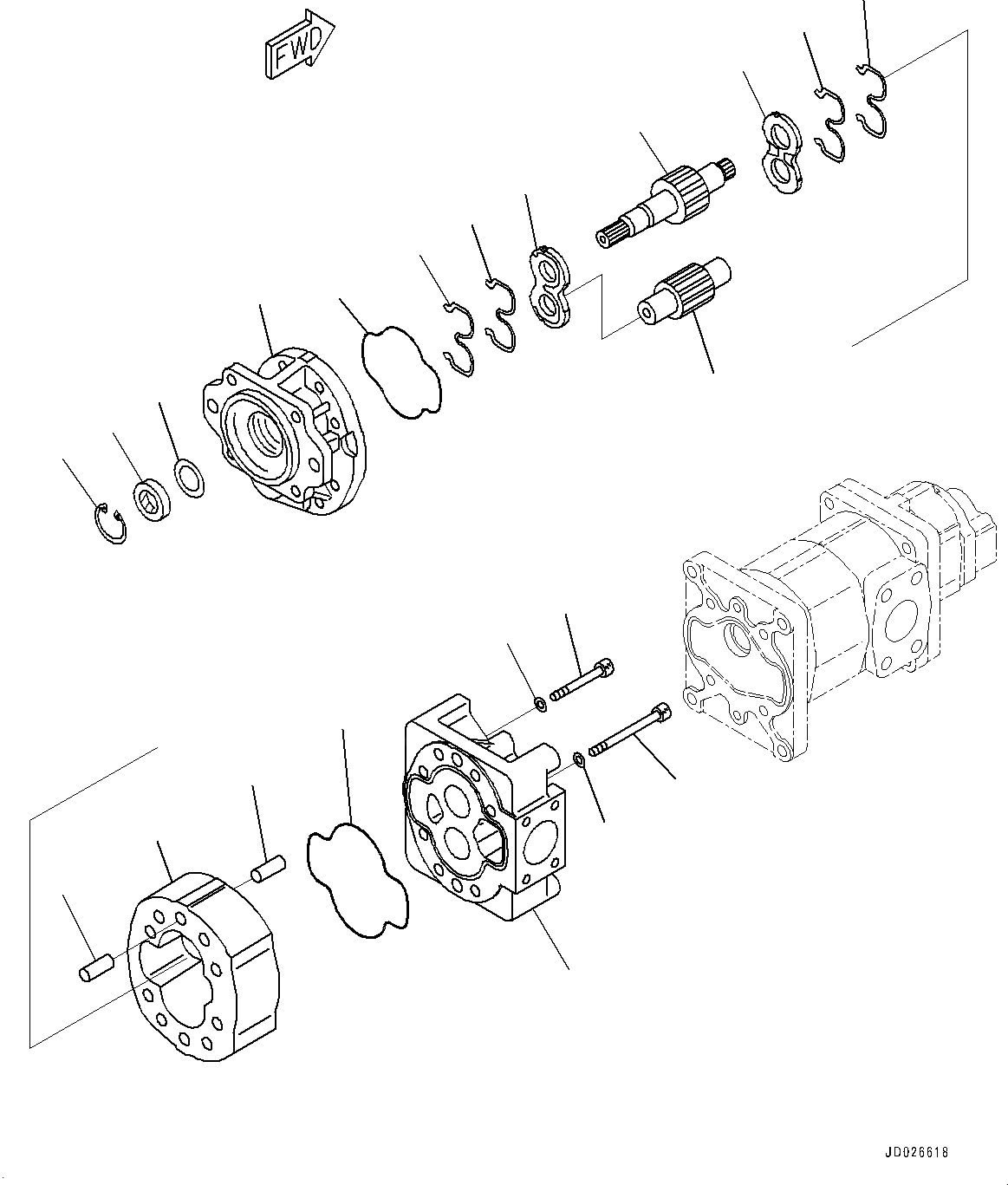 FWD

JD026618