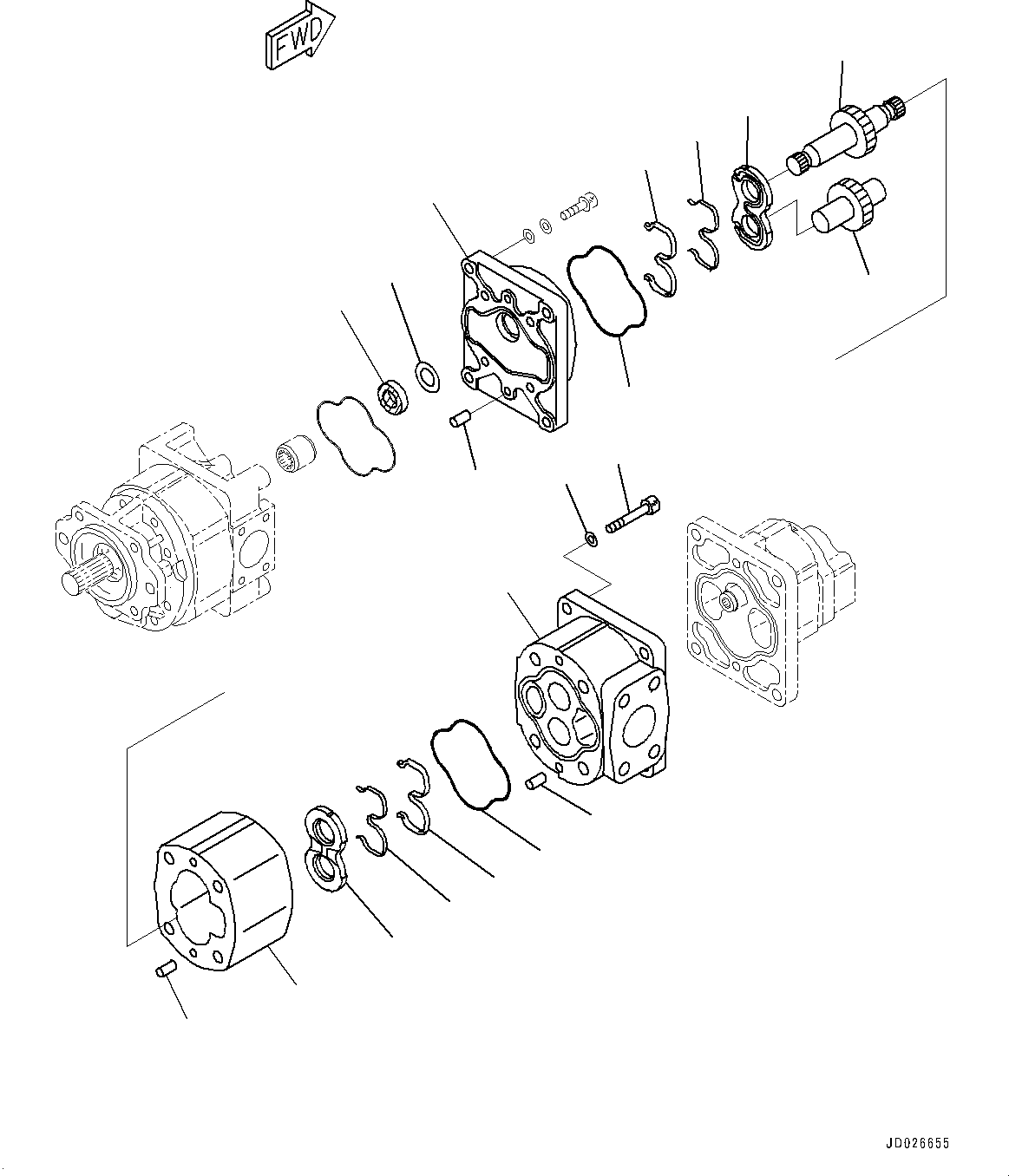 FWD

JD026655