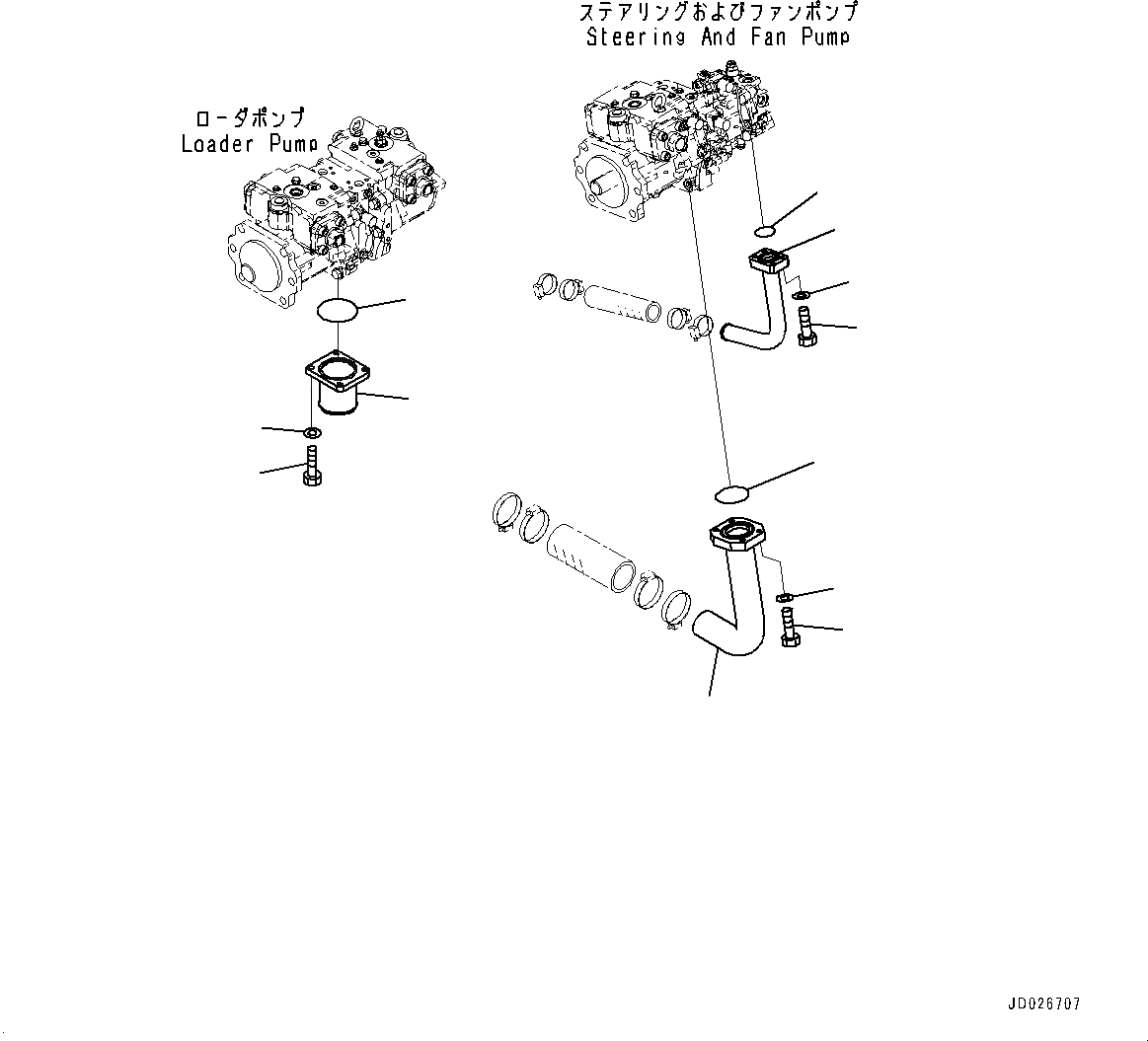 ステアリングおよびファンポンプ
Steering And Fan Pump

ローダポンプ
Loader Pump

JD026707