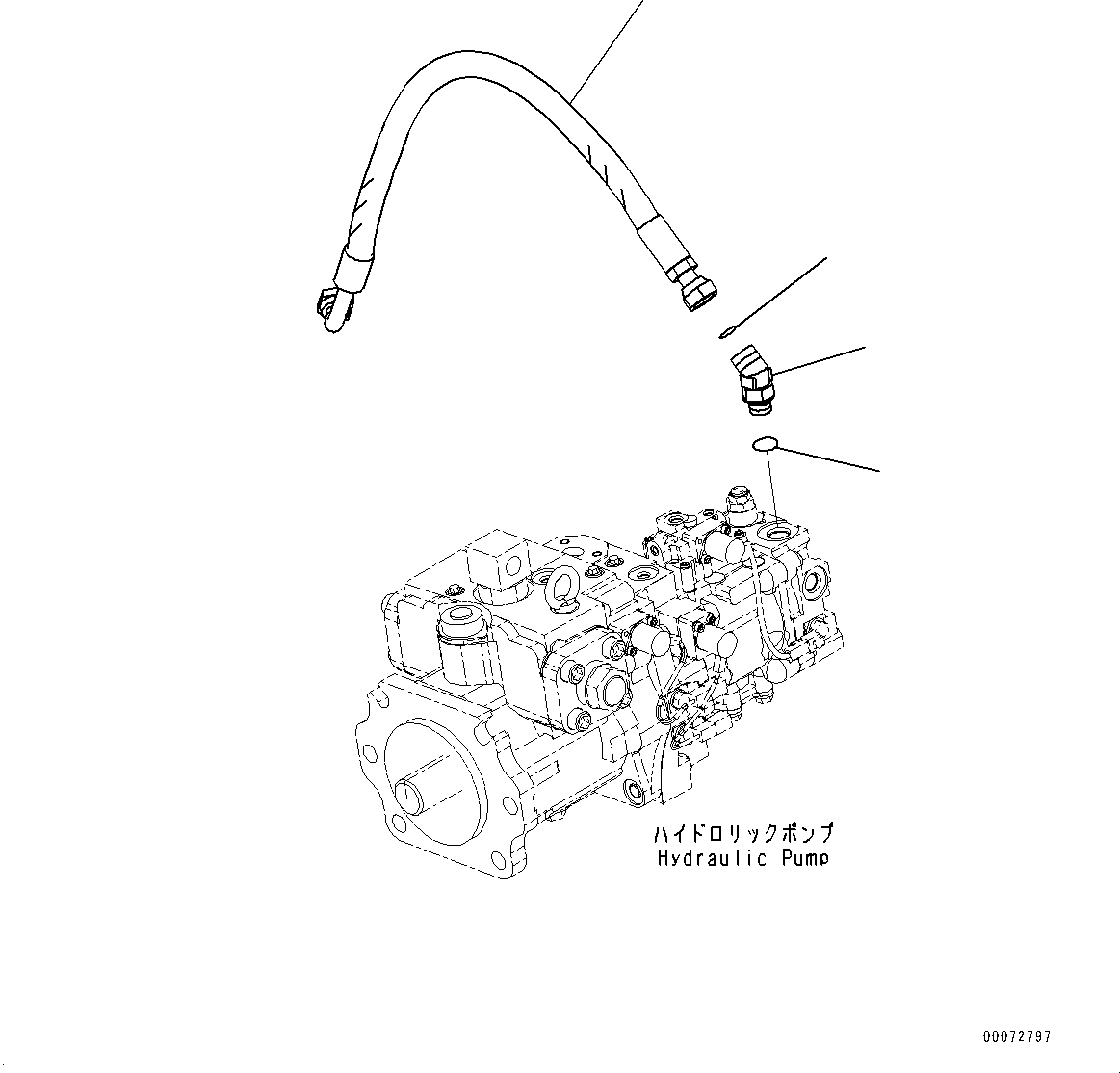 ハイドロリックポンプ
Hydraulic Pump

00072797