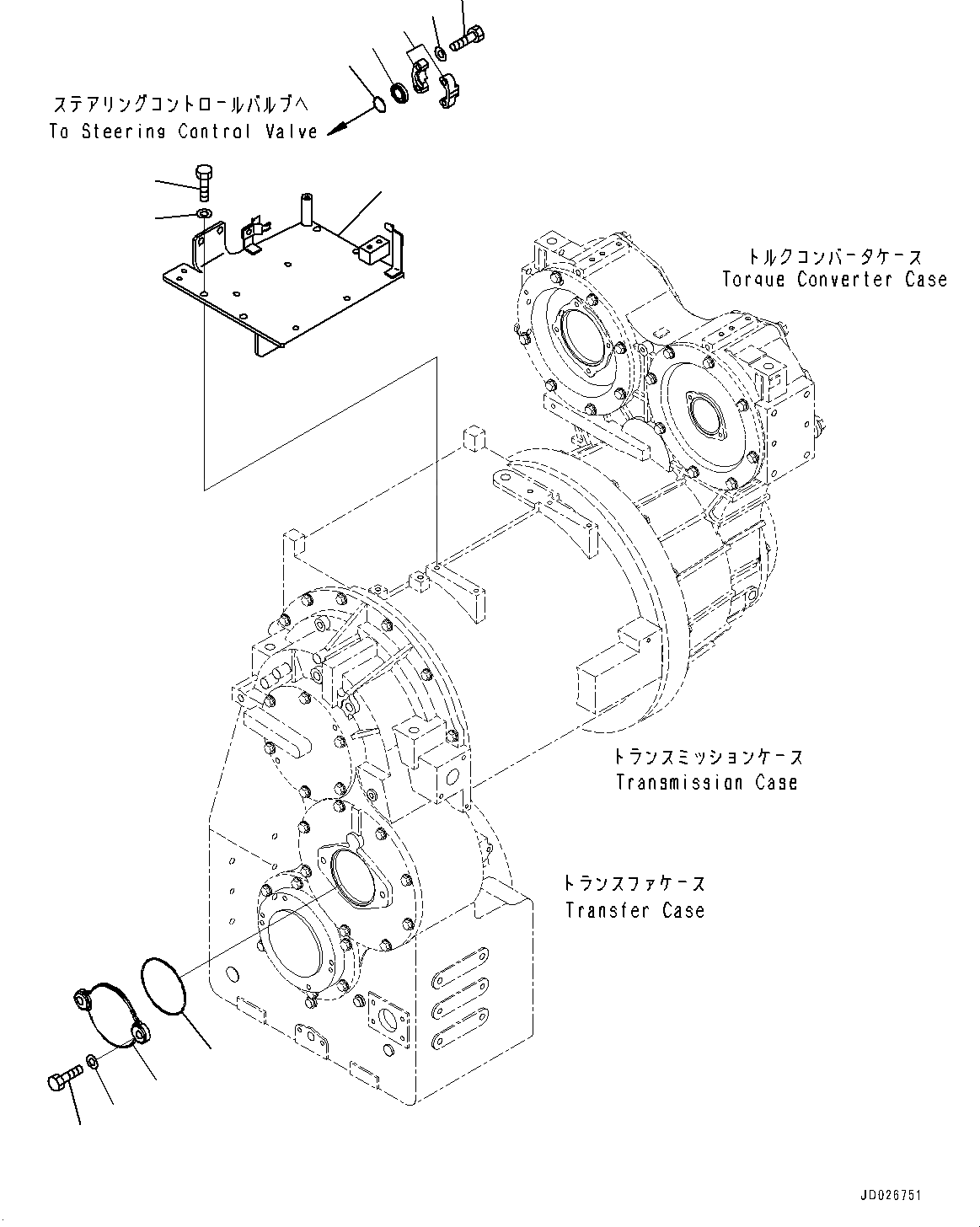 ステアリングコントロールバルブへ
To Steering Control Valve

トルクコンバータケース
Torque Converter Case

トランスミッションケース
Transmission Case

トランスファケース
Transfer Case

JD026751